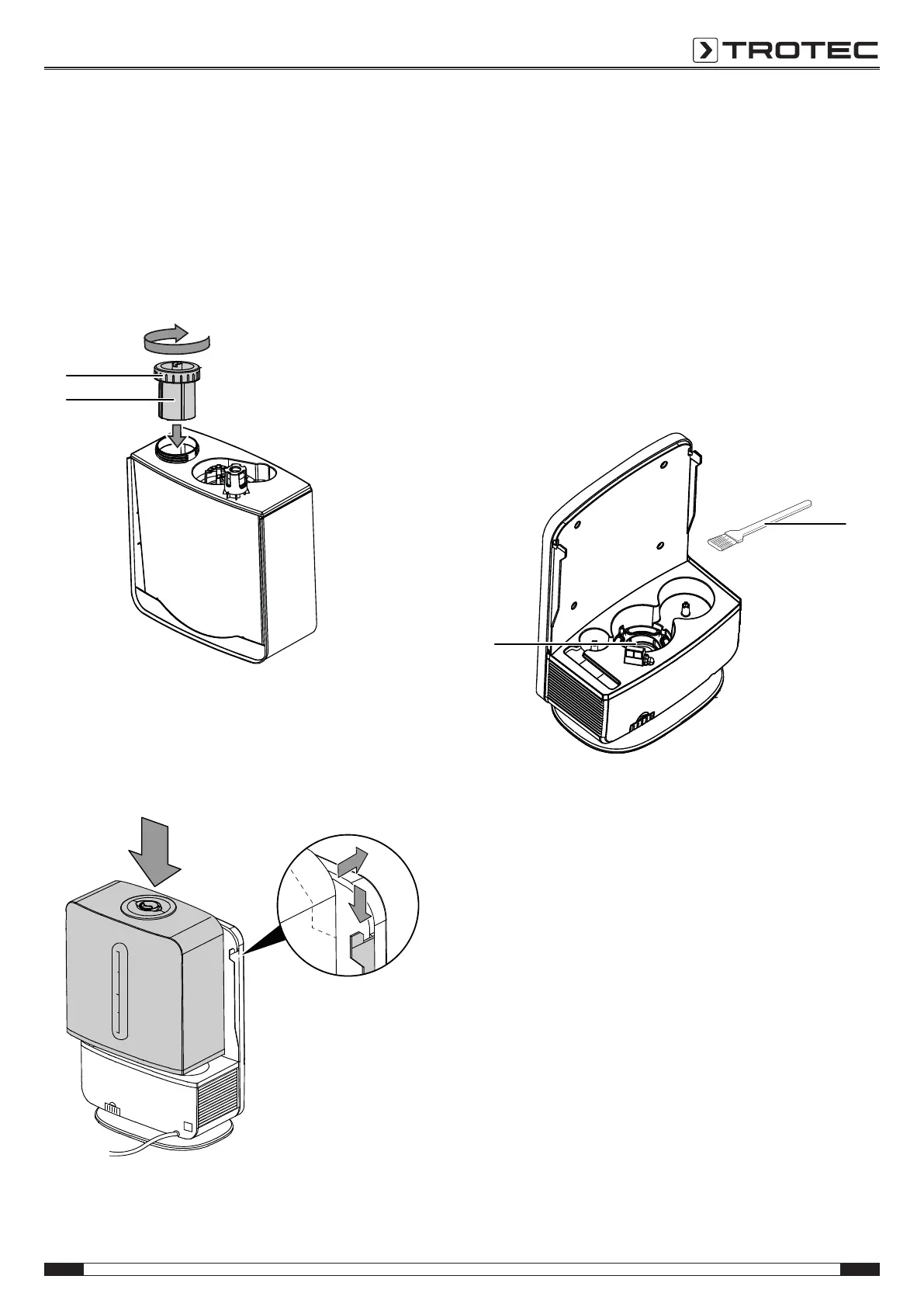 TROTEC