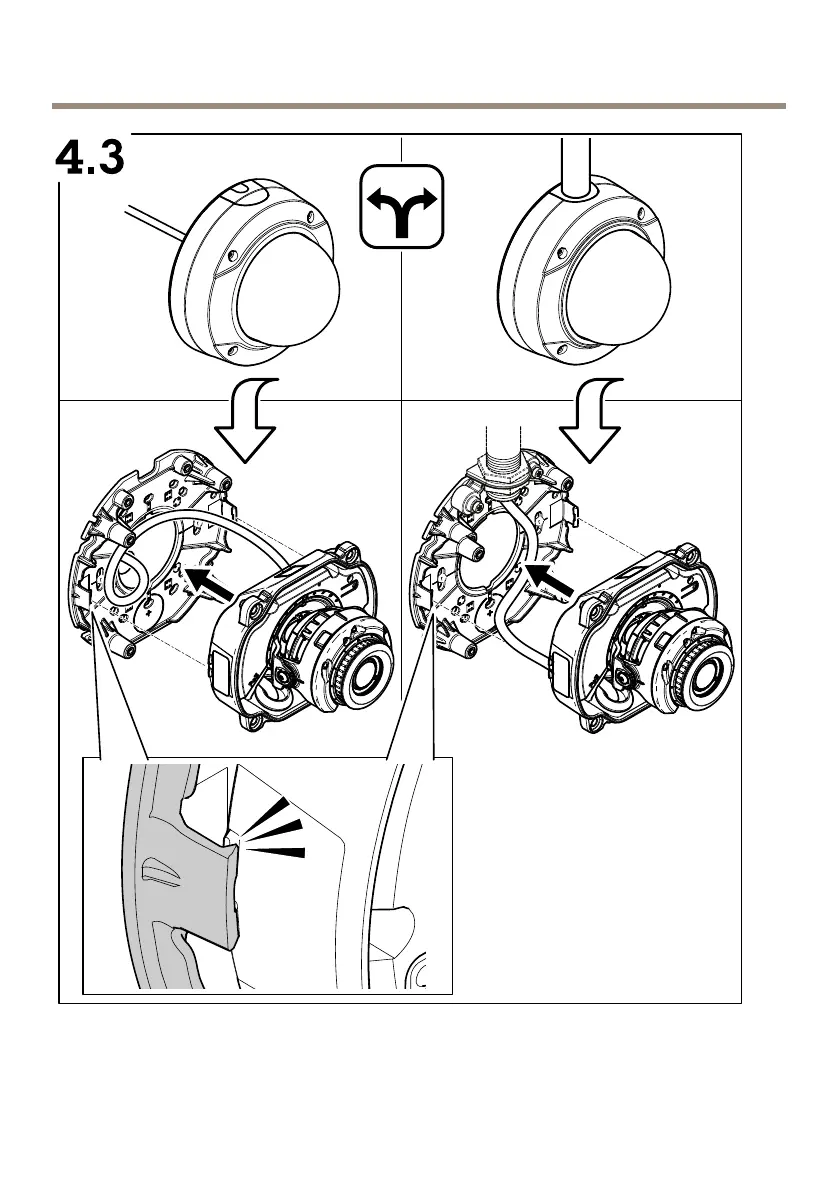 4.3