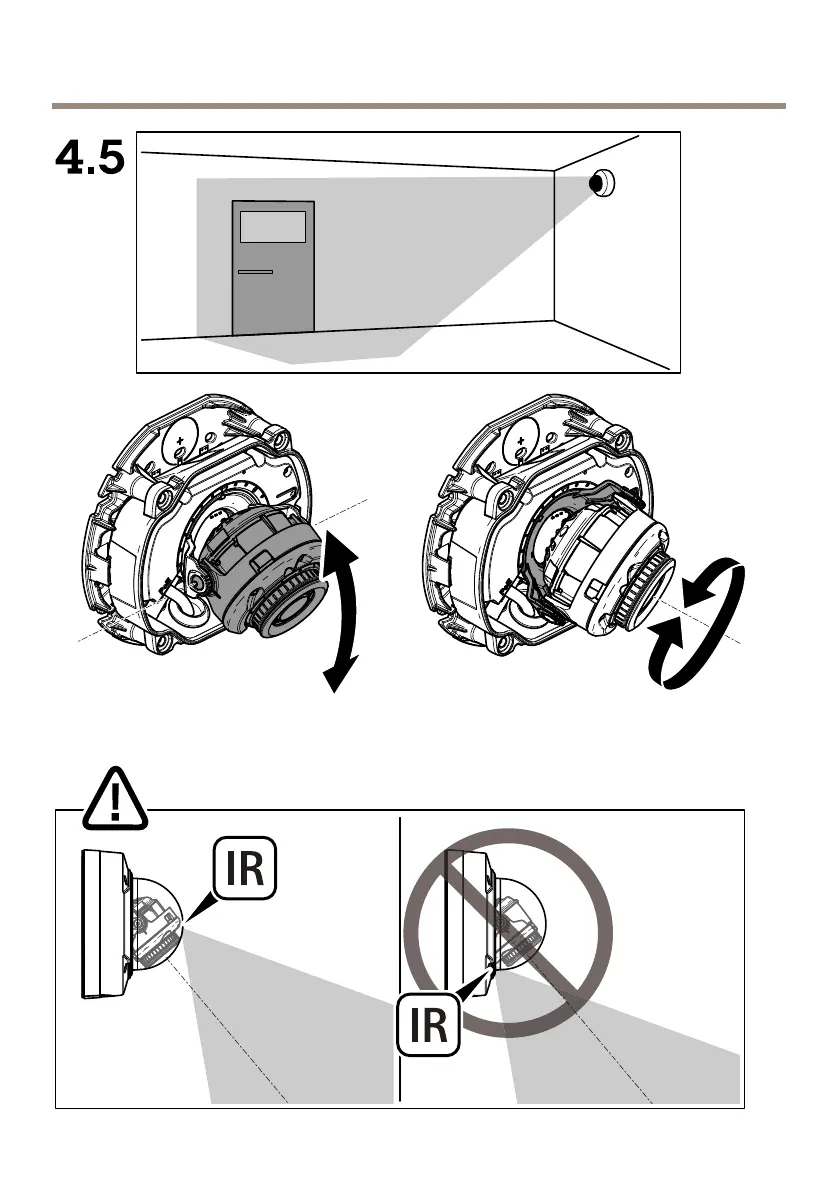 4.5

IR

IR