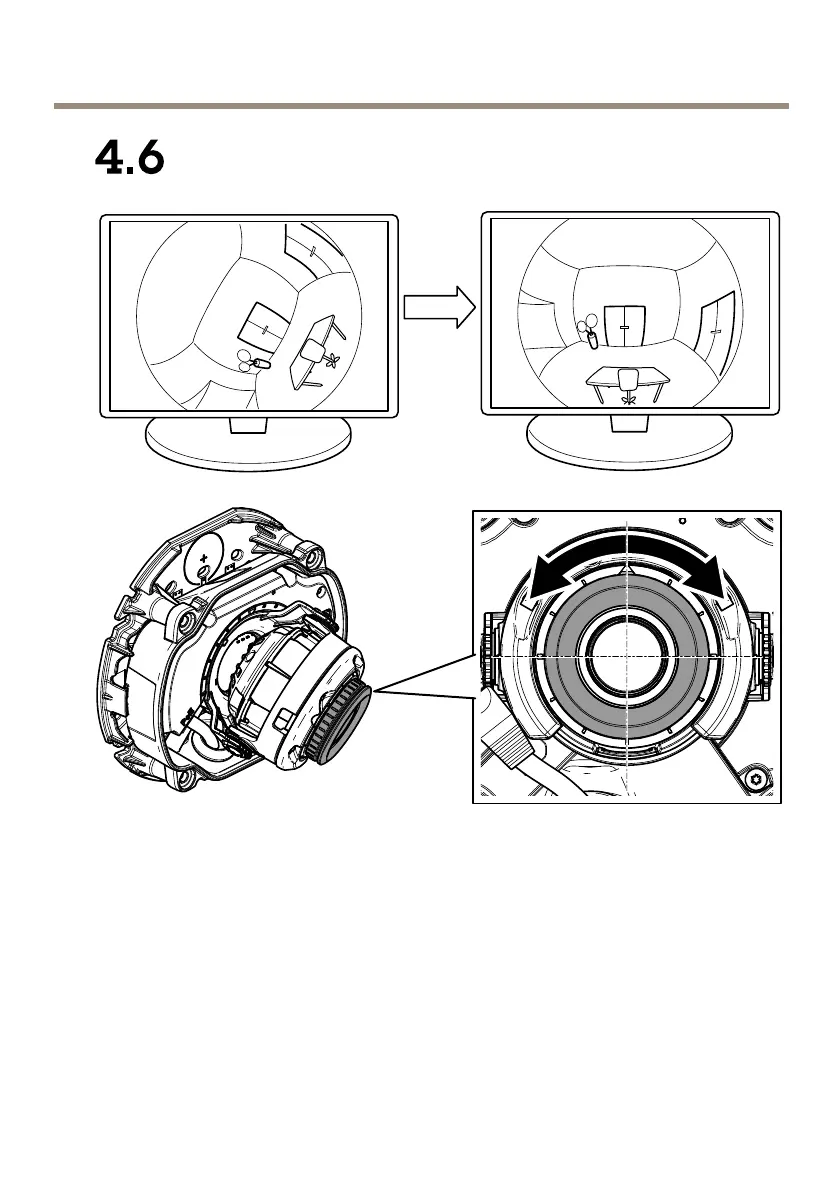 4.6