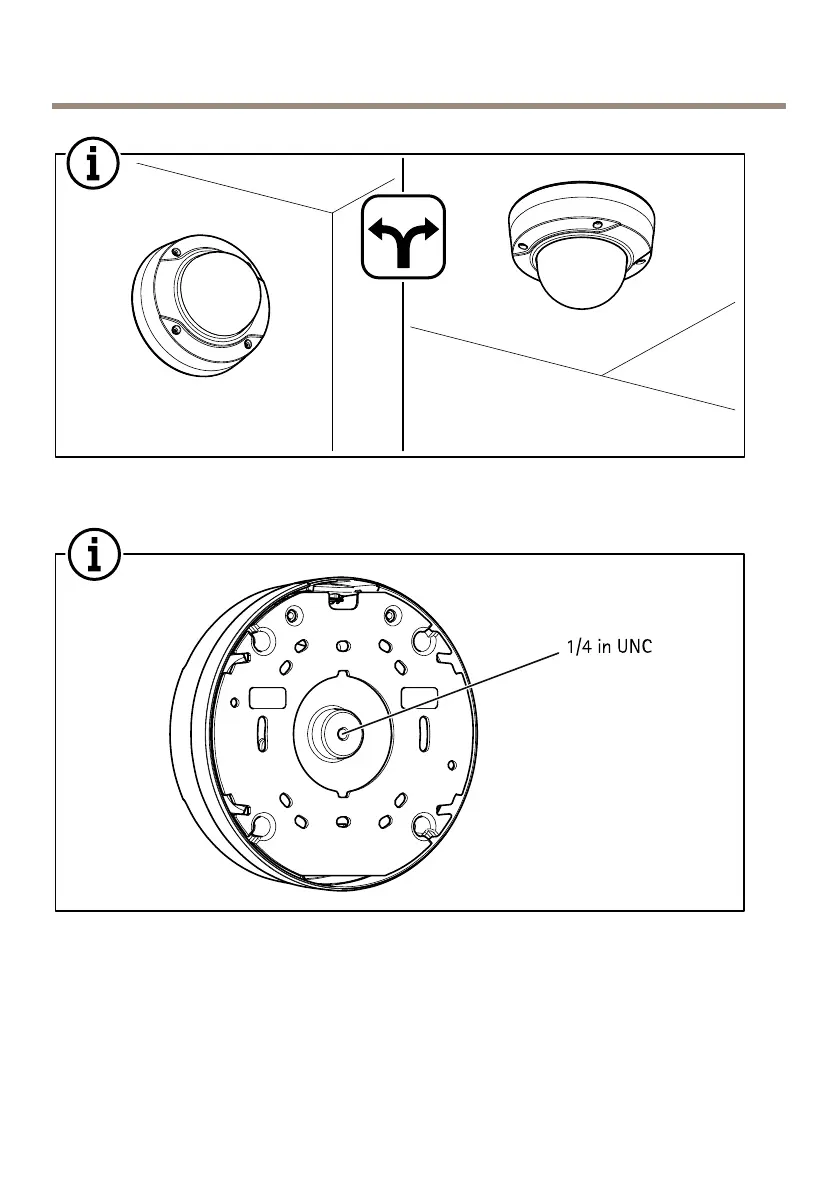 1/4 in UNC