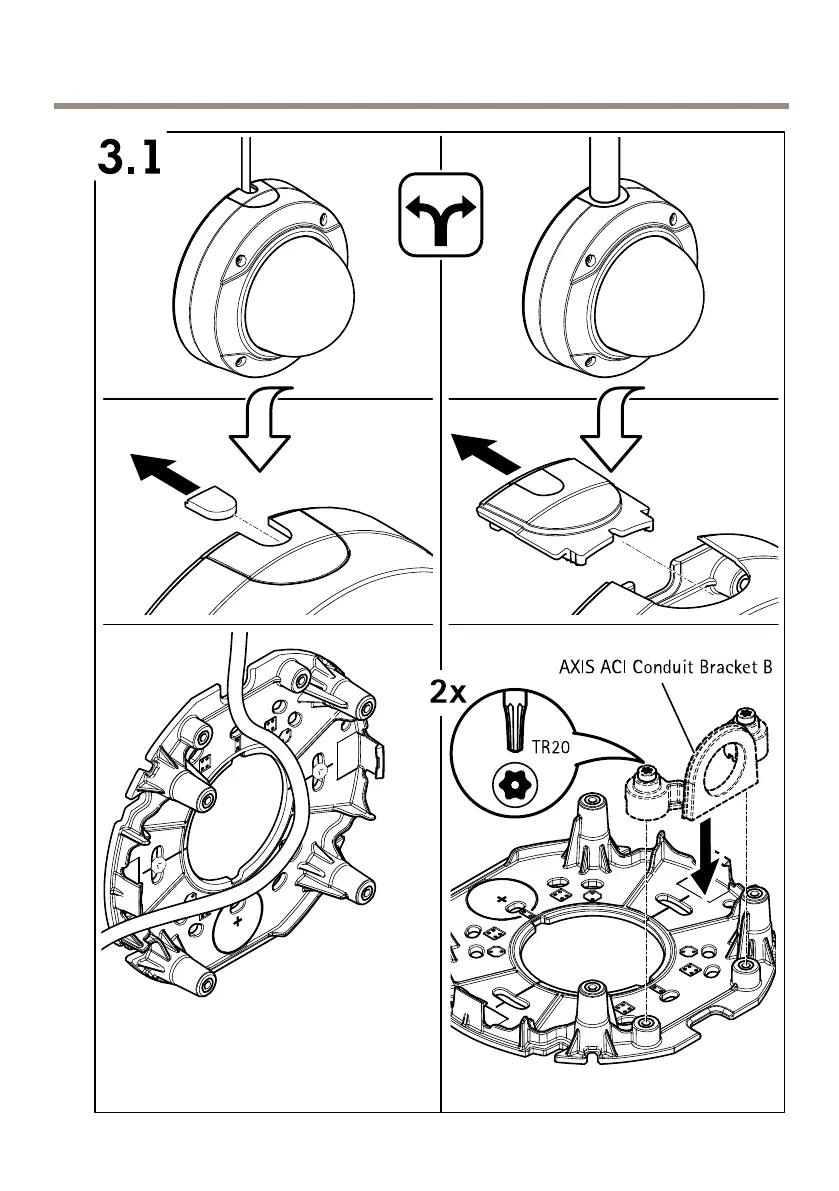 3.1

AXIS ACI Conduit Bracket B

2x

TR20