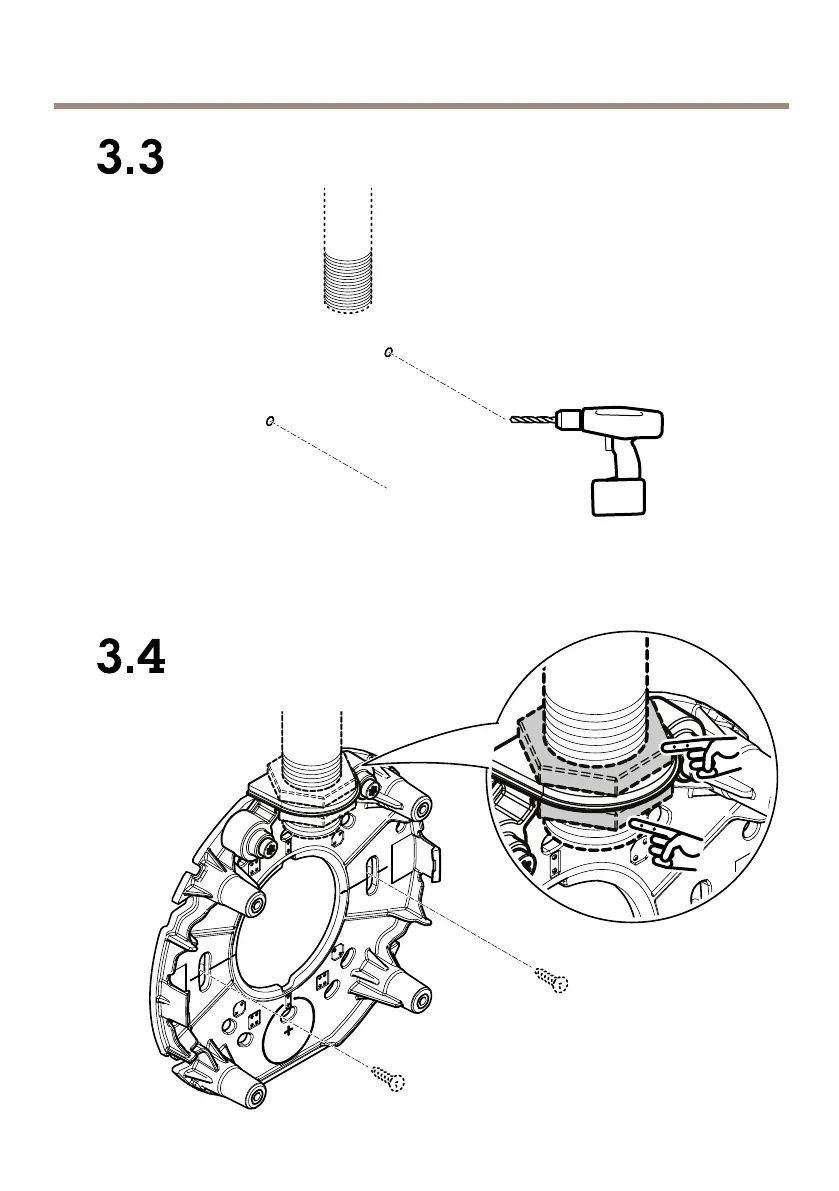 3.3

3.4