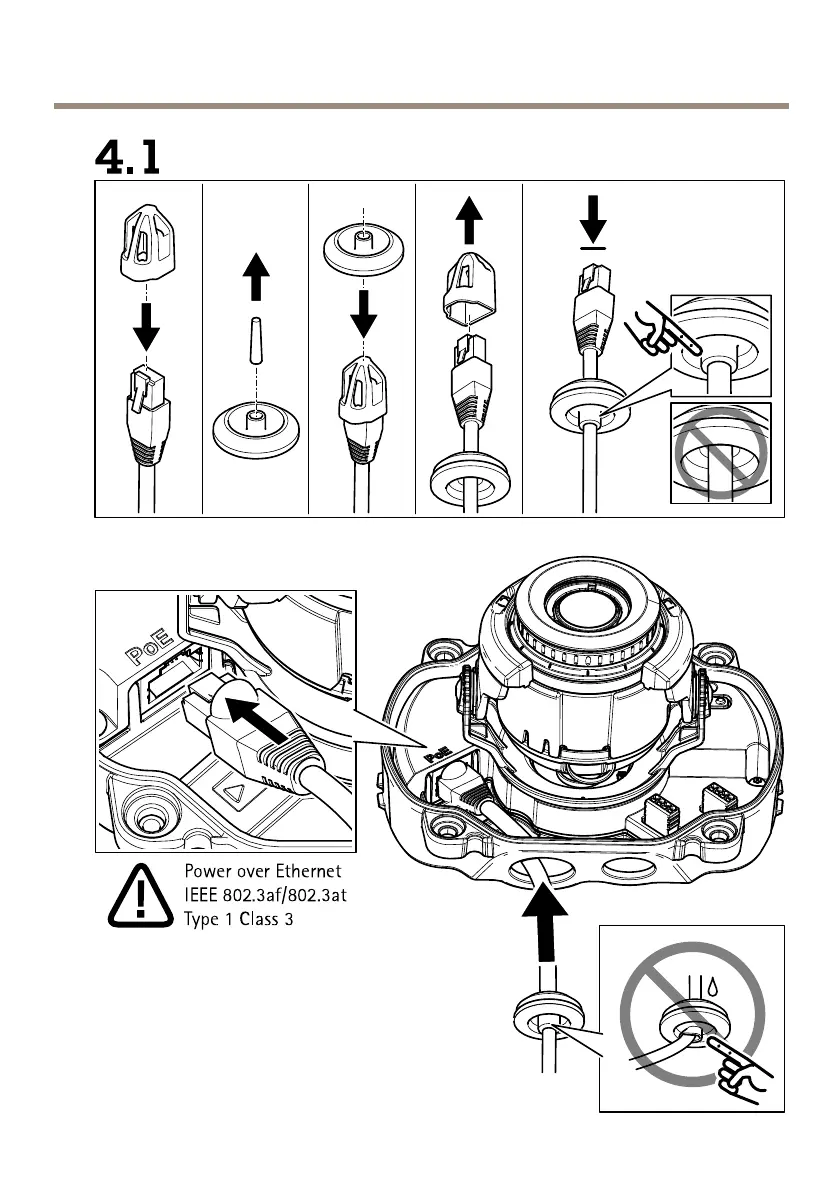 4.1

PoE

PoE

Power over Ethernet
IEEE 802.3af/802.3at
Type 1 Class 3