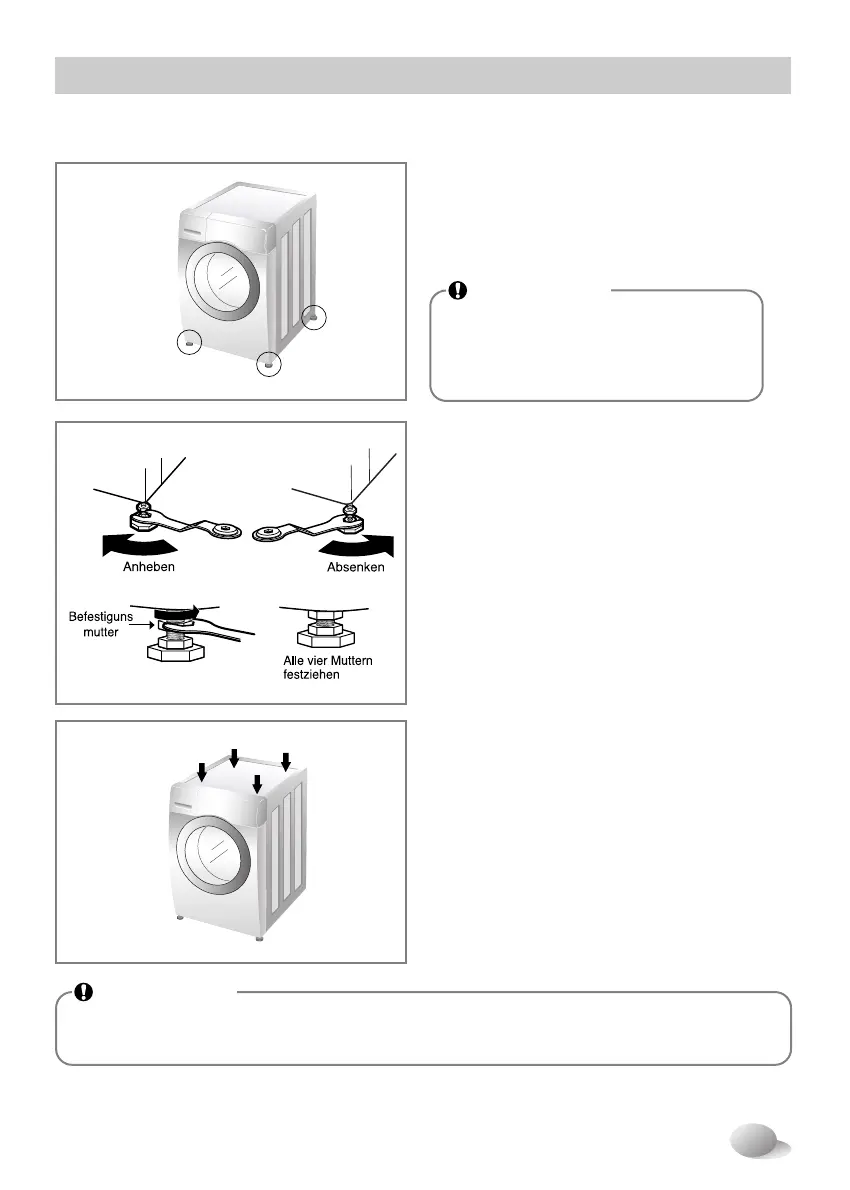 Anheben

Absenken

Befestiguns mutter

Alle vier Muttern festziehen