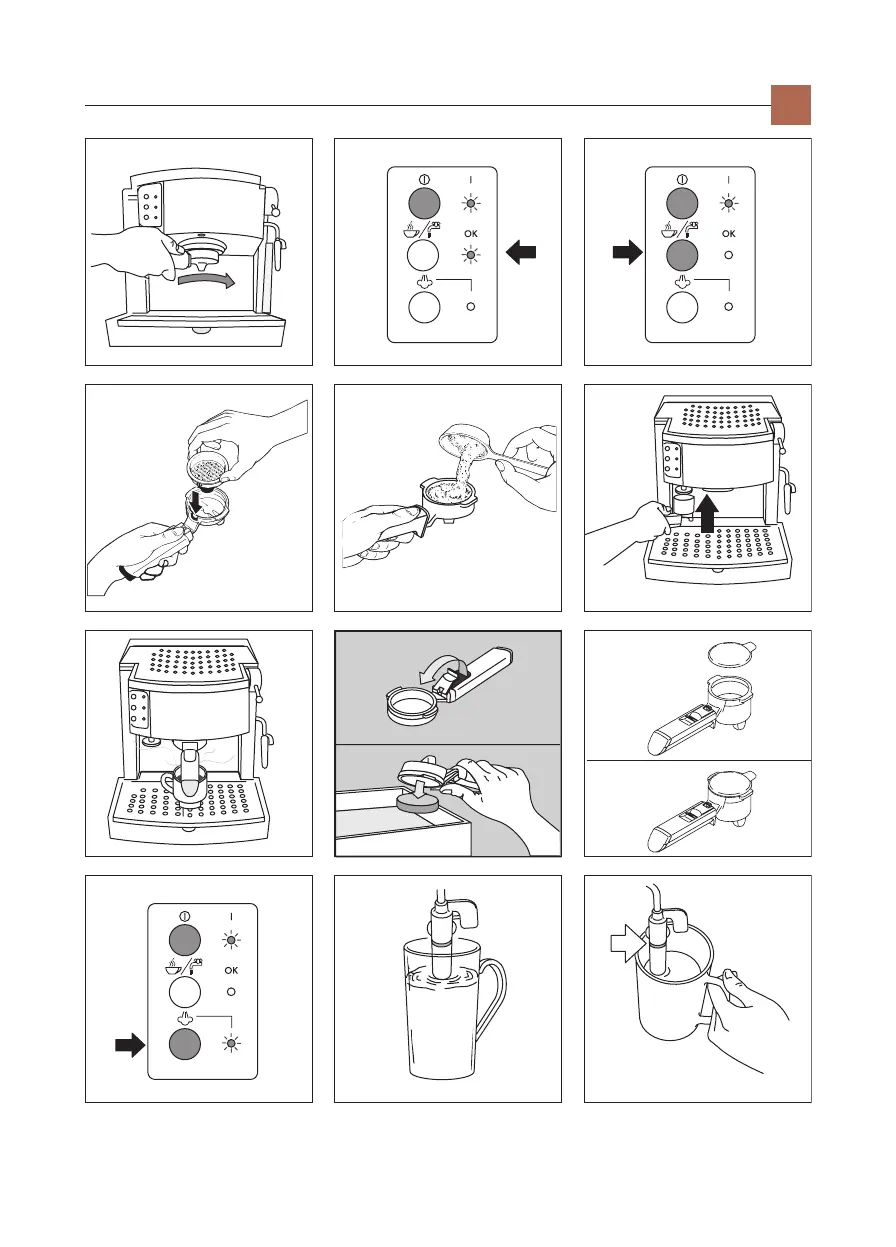 I

OK

I

OK

I

OK