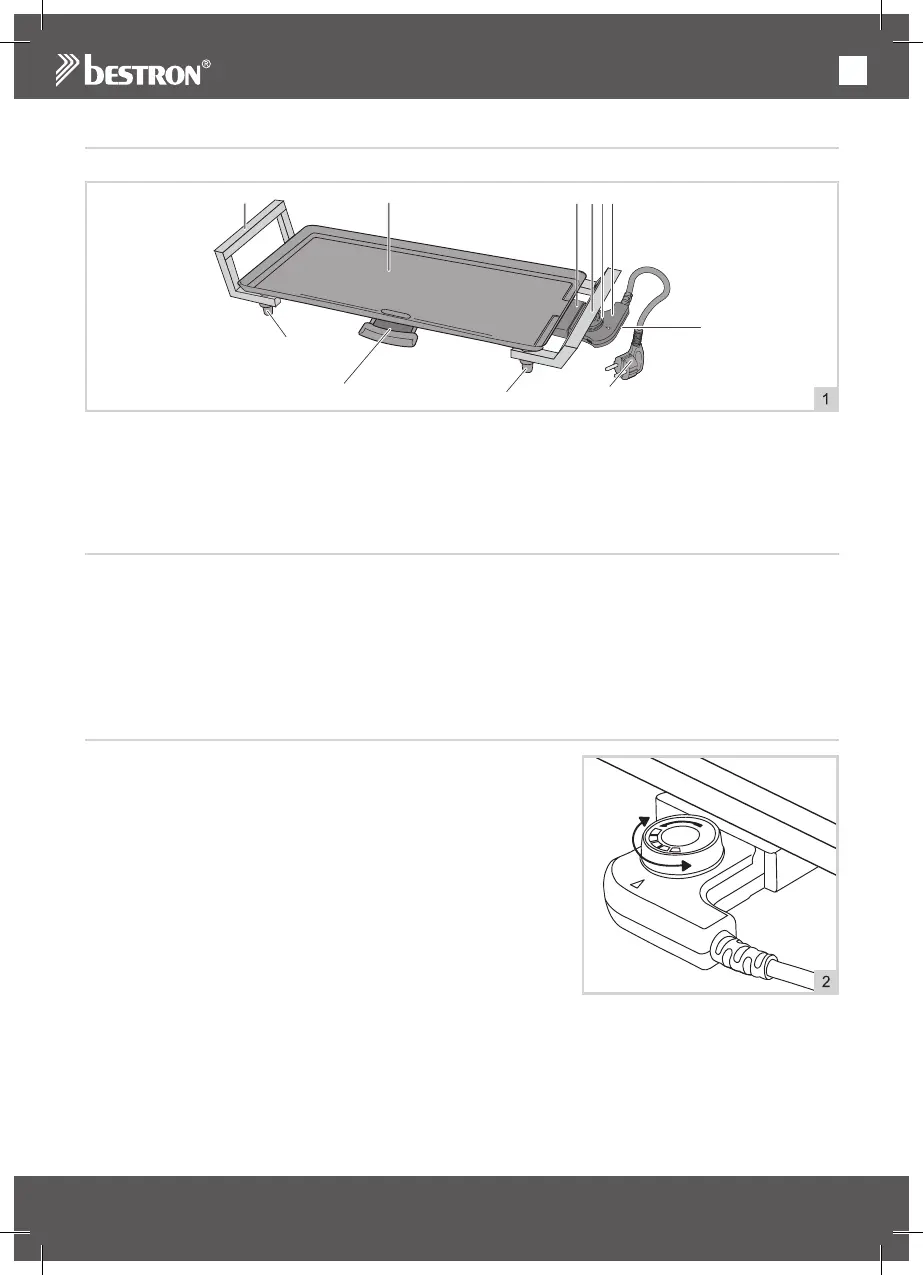 bestron®

1

2