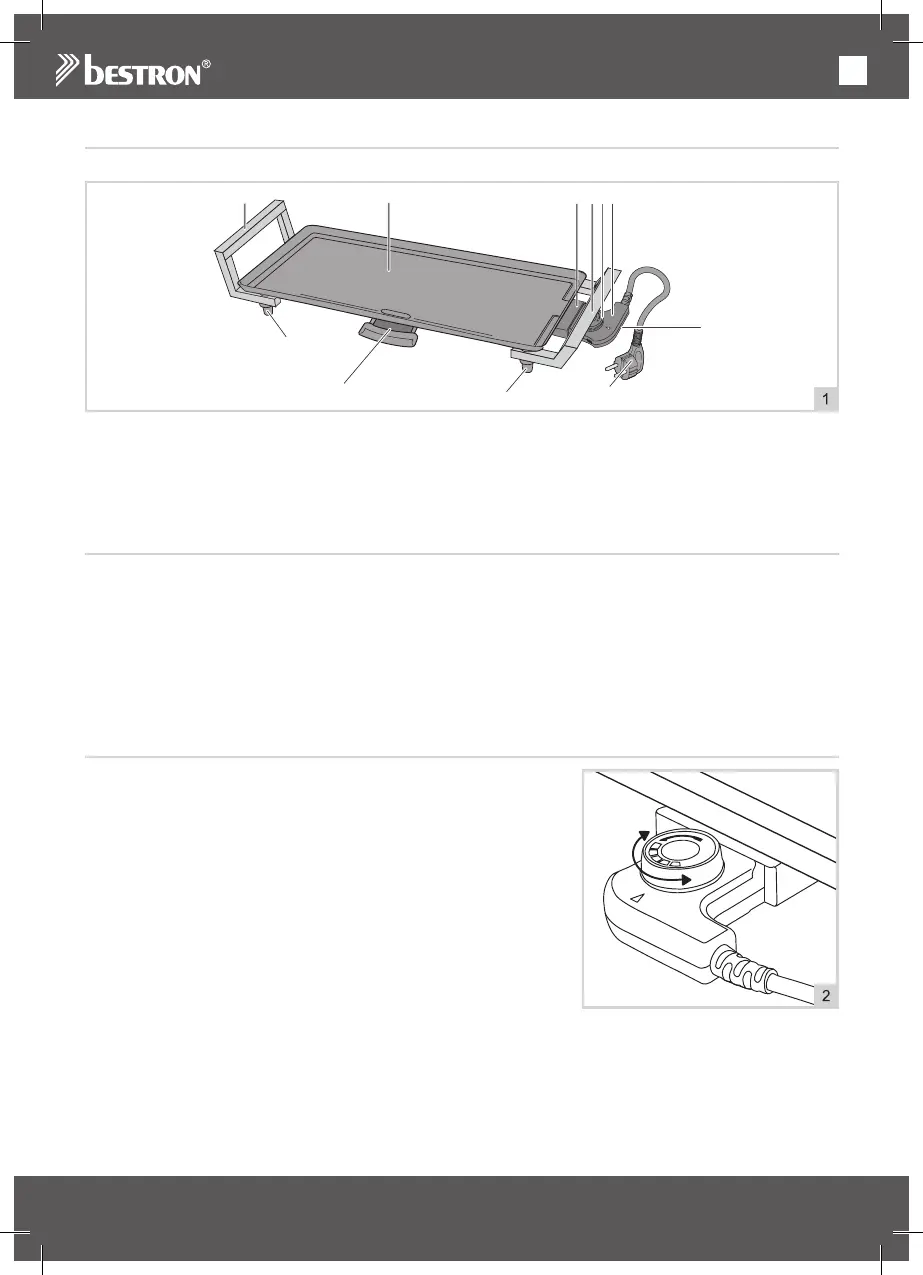 bestron®

1

2