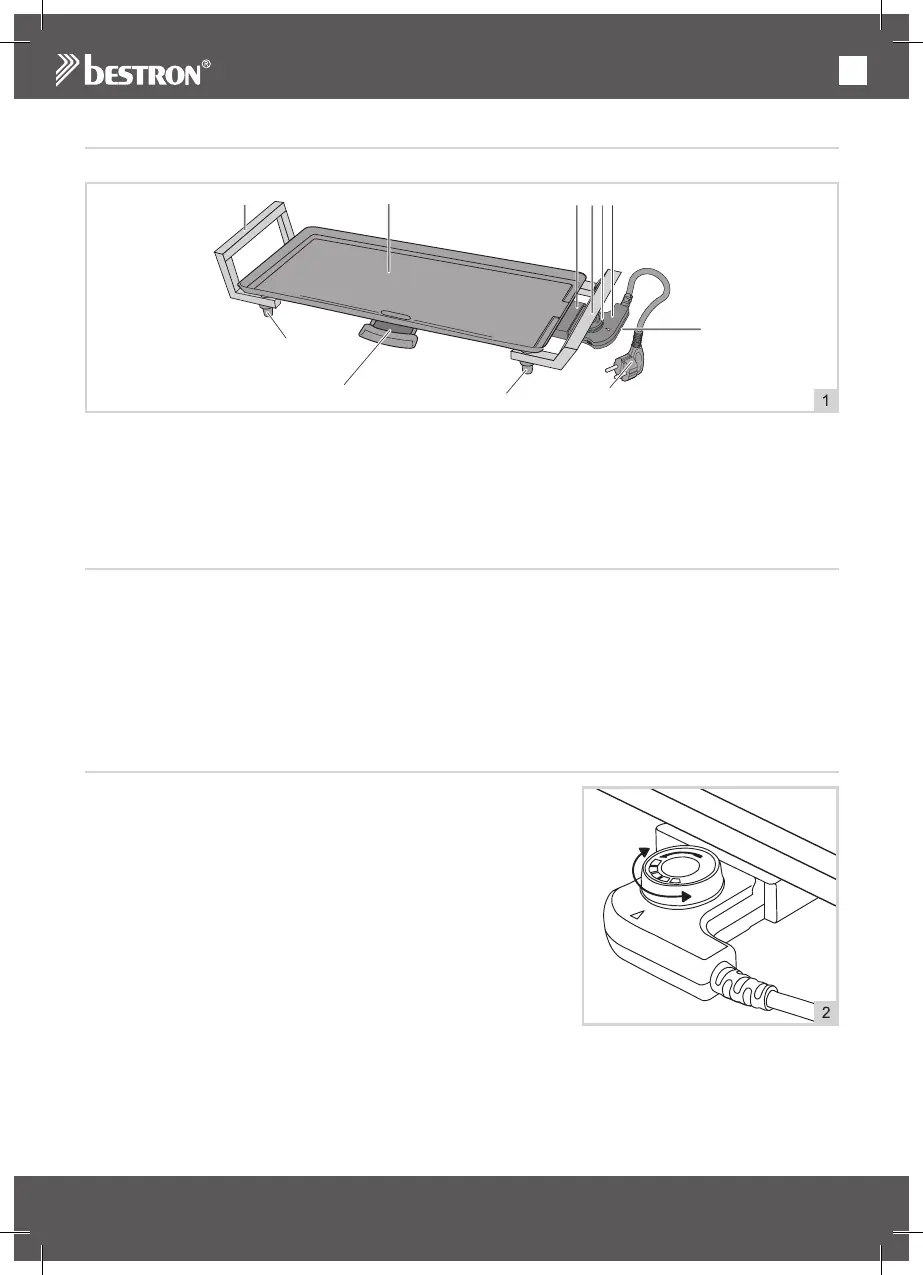 bestron®

1

2