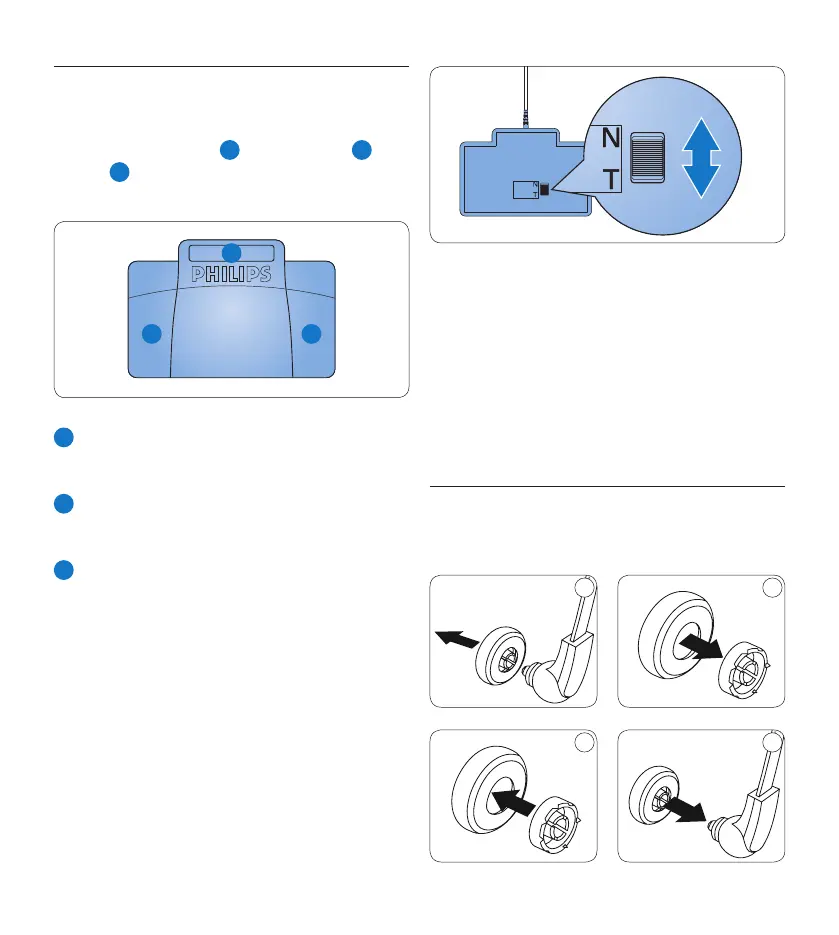 PHILIPS

N

T

N
T