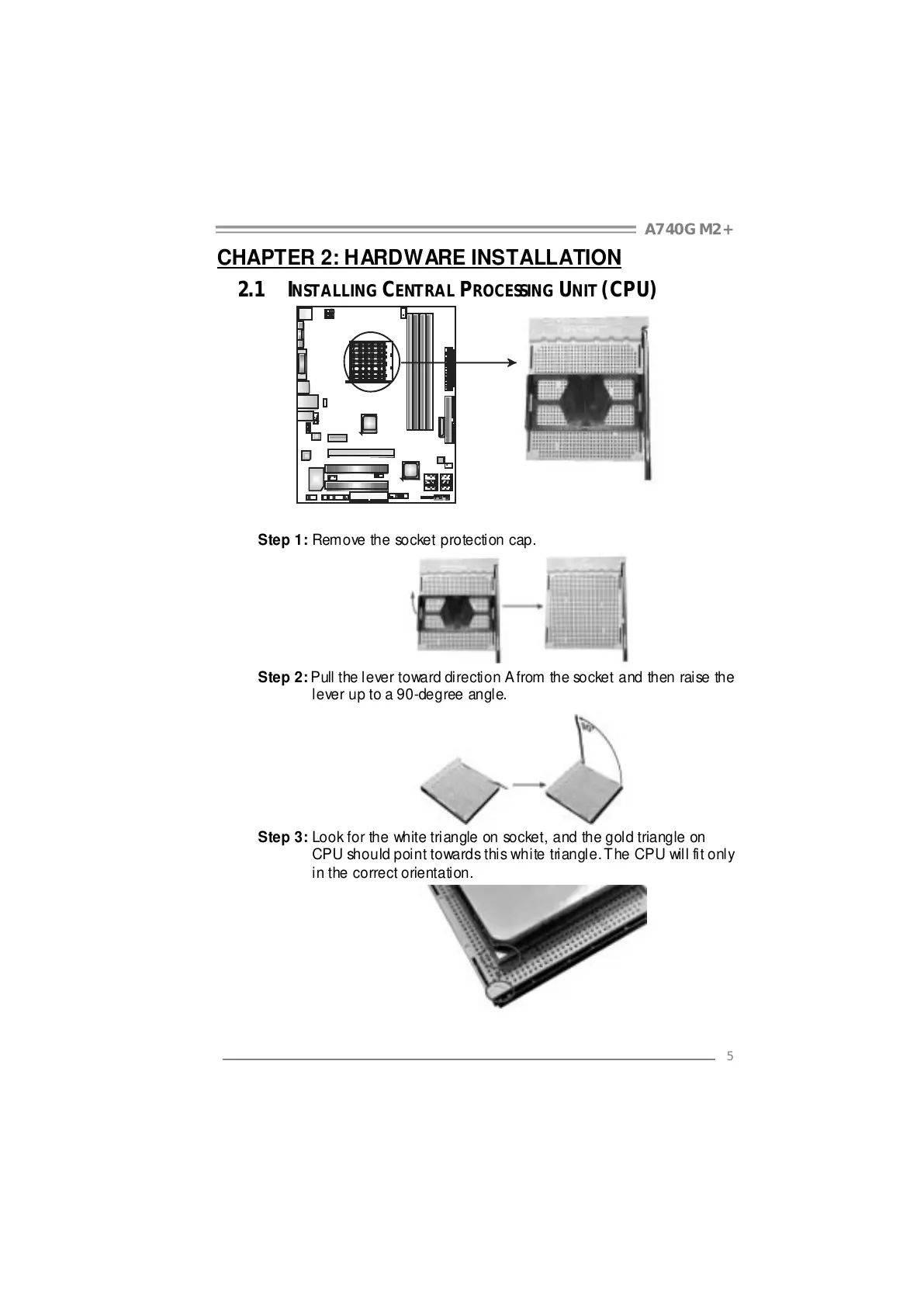 A740G M2+

CHAPTER 2: HARDWARE INSTALLATION

2.1 INSTALLING CENTRAL PROCESSING UNIT (CPU)

Step 1: Remove the socket protection cap.

Step 2: Pull the lever toward direction A from the socket and then raise the lever up to a 90-degree angle.

Step 3: Look for the white triangle on socket, and the gold triangle on CPU should point towards this white triangle. The CPU will fit only in the correct orientation.

5