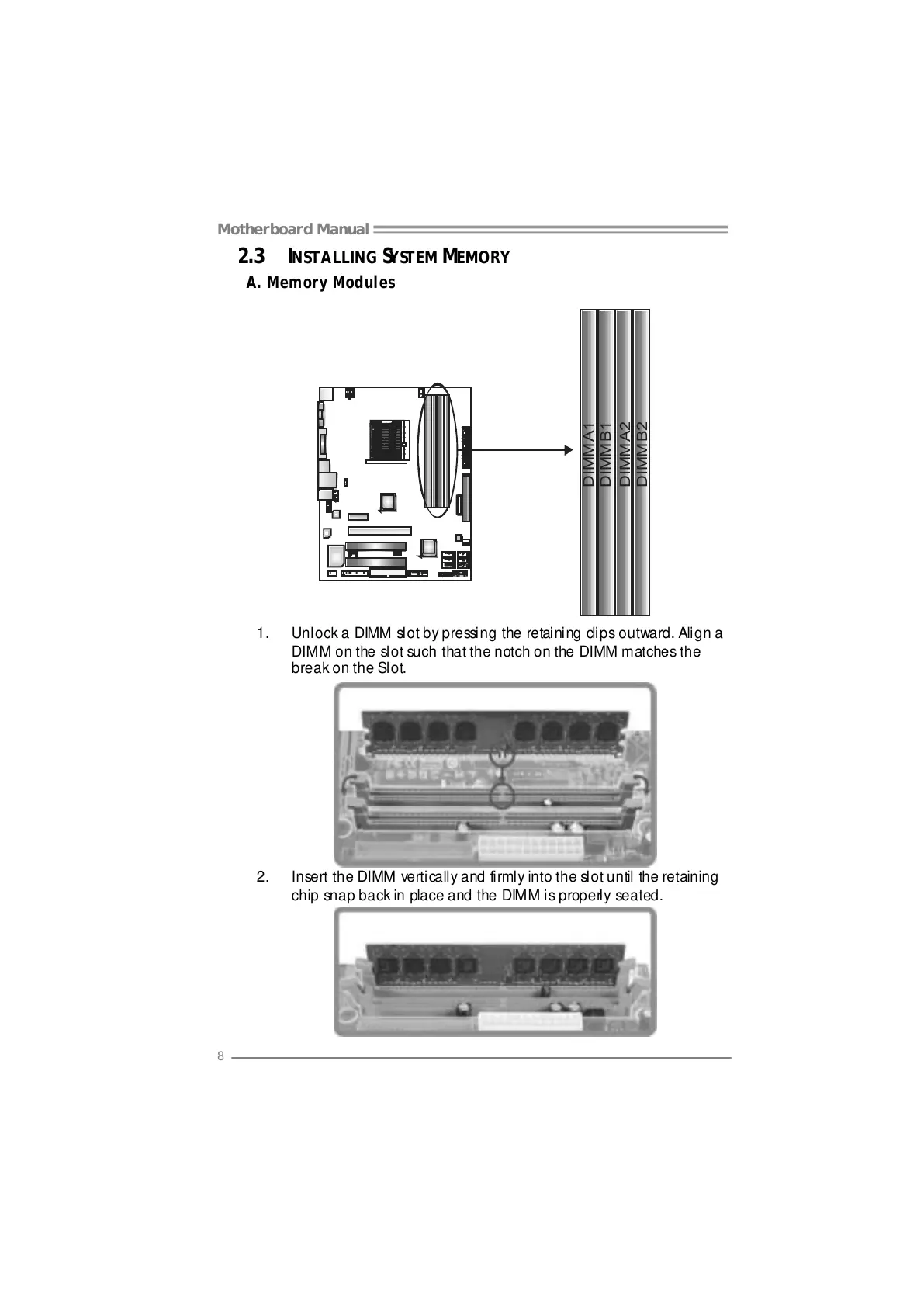 Motherboard Manual

2.3 INSTALLING SYSTEM MEMORY

A. Memory Modules

DIMMA1
DIMMB1
DIMMA2
DIMMB2

1. Unlock a DIMM slot by pressing the retaining clips outward. Align a DIMM on the slot such that the notch on the DIMM matches the break on the Slot.

2. Insert the DIMM vertically and firmly into the slot until the retaining chip snap back in place and the DIMM is properly seated.

8