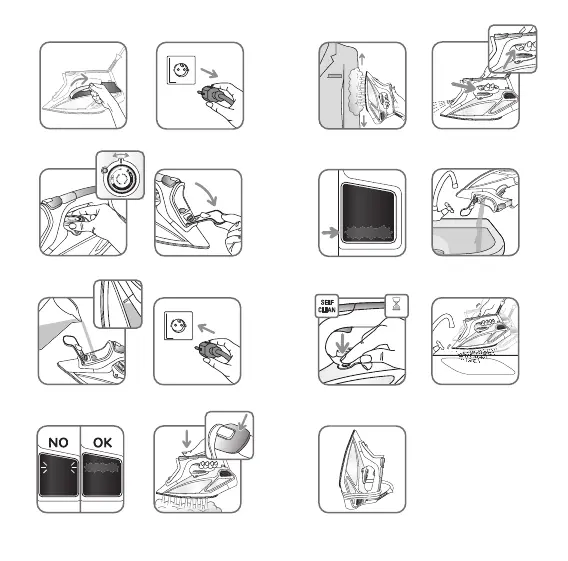 SELF CLEAN

NO

OK