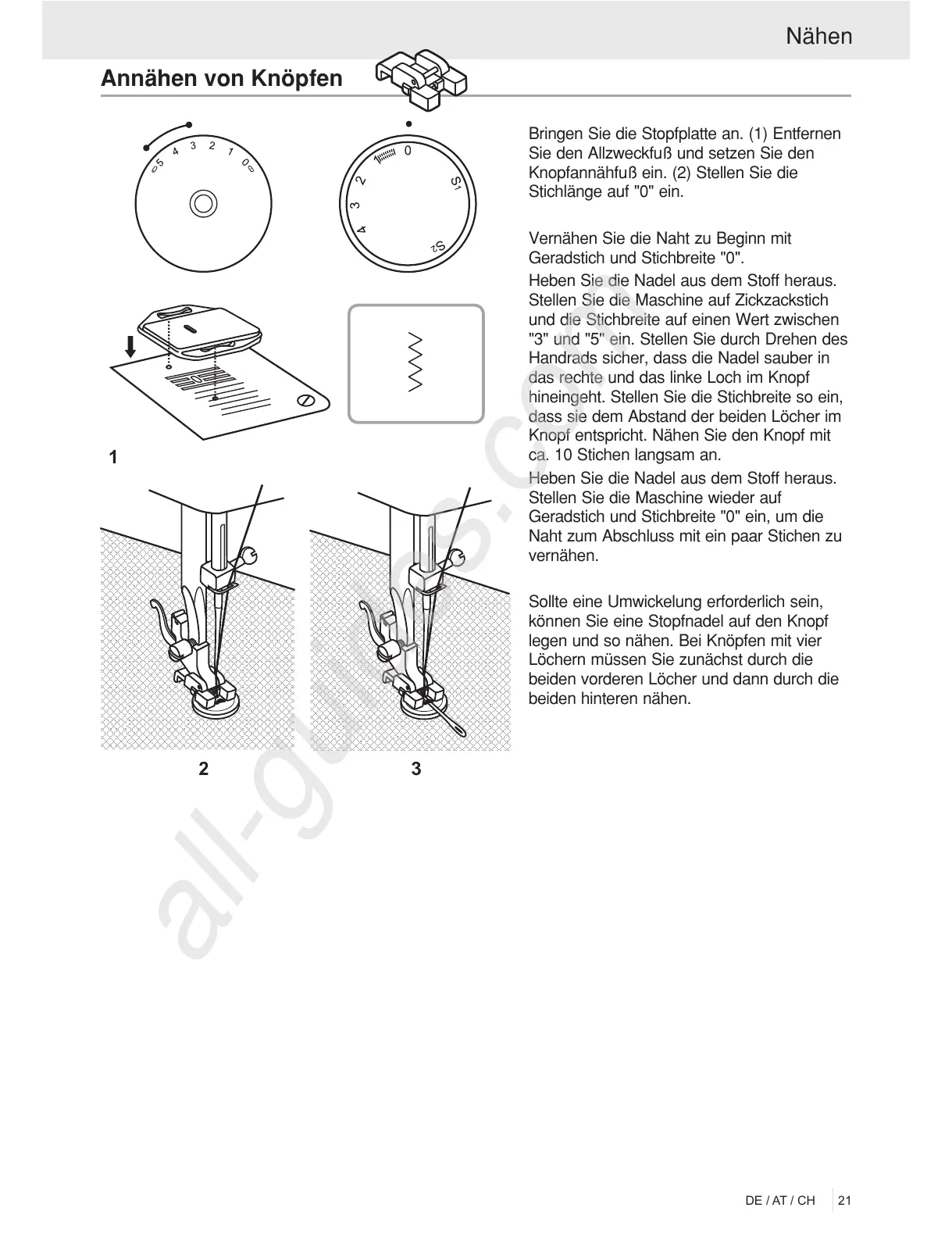 Nähen

Annähen von Knöpfen

5 4 3 2 1 0

0 1 2 3 4 S1 S2

1

2

3

Bringen Sie die Stopfplatte an. (1) Entfernen Sie den Allzweckfuß und setzen Sie den Knopfannähfuß ein. (2) Stellen Sie die Stichlänge auf "0" ein.

Vernähen Sie die Naht zu Beginn mit Geradstich und Stichbreite "0".

Heben Sie die Nadel aus dem Stoff heraus. Stellen Sie die Maschine auf Zickzackstich und die Stichbreite auf einen Wert zwischen "3" und "5" ein. Stellen Sie durch Drehen des Handrads sicher, dass die Nadel sauber in das rechte und das linke Loch im Knopf hineingeht. Stellen Sie die Stichbreite so ein, dass sie dem Abstand der beiden Löcher im Knopf entspricht. Nähen Sie den Knopf mit ca. 10 Stichen langsam an.

Heben Sie die Nadel aus dem Stoff heraus. Stellen Sie die Maschine wieder auf Geradstich und Stichbreite "0" ein, um die Naht zum Abschluss mit ein paar Stichen zu vernähen.

Sollte eine Umwickelung erforderlich sein, können Sie eine Stopfnadel auf den Knopf legen und so nähen. Bei Knöpfen mit vier Löchern müssen Sie zunächst durch die beiden vorderen Löcher und dann durch die beiden hinteren nähen.

all-guides.com

DE / AT / CH 21