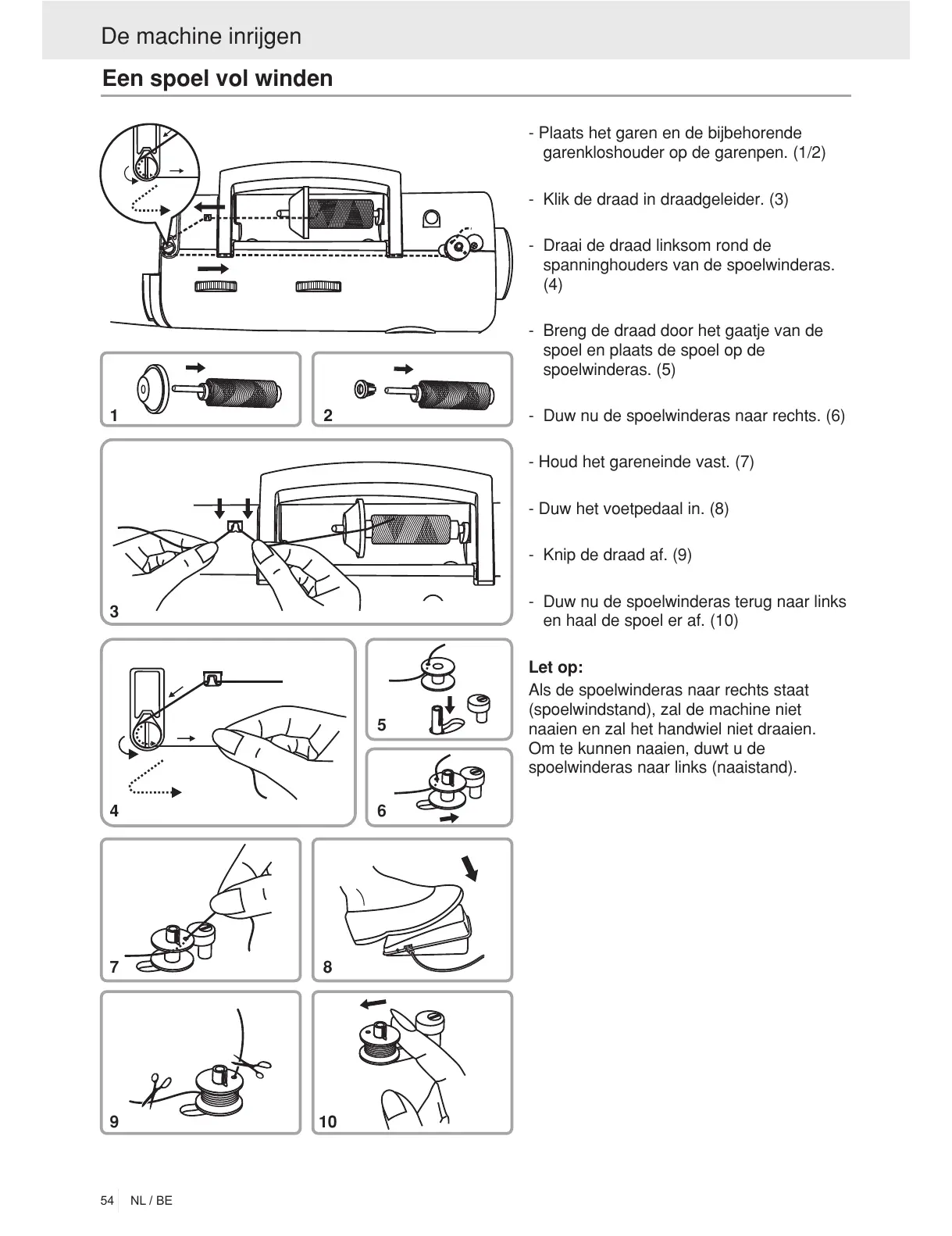 De machine inrijgen

Een spoel vol winden

1

2

3

4

5

6

7

8

9

10

- Plaats het garen en de bijbehorende garenkloshouder op de garenpen. (1/2)

- Klik de draad in draadgeleider. (3)

- Draai de draad linksom rond de spanninghouders van de spoelwinderas. (4)

- Breng de draad door het gaatje van de spoel en plaats de spoel op de spoelwinderas. (5)

- Duw nu de spoelwinderas naar rechts. (6)

- Houd het gareneinde vast. (7)

- Duw het voetpedaal in. (8)

- Knip de draad af. (9)

- Duw nu de spoelwinderas terug naar links en haal de spoel er af. (10)

Let op:
Als de spoelwinderas naar rechts staat (spoelwindstand), zal de machine niet naaien en zal het handwiel niet draaien. Om te kunnen naaien, duwt u de spoelwinderas naar links (naaistand).

54 NL / BE