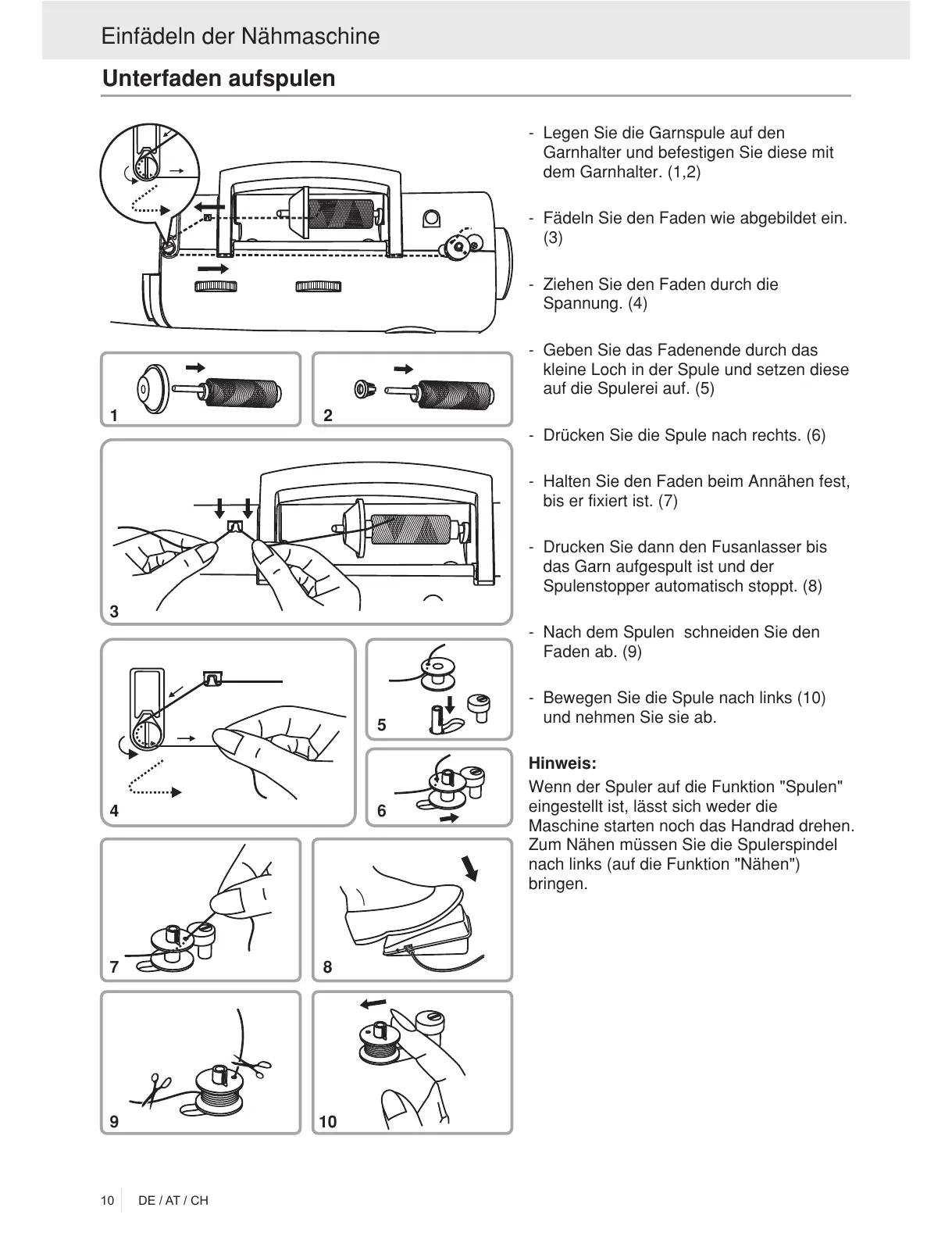 Einfädeln der Nähmaschine

Unterfaden aufspulen

1

2

3

4

5

6

7

8

9

10

- Legen Sie die Garnspule auf den Garnhalter und befestigen Sie diese mit dem Garnhalter. (1,2)

- Fädeln Sie den Faden wie abgebildet ein. (3)

- Ziehen Sie den Faden durch die Spannung. (4)

- Geben Sie das Fadenende durch das kleine Loch in der Spule und setzen diese auf die Spulerei auf. (5)

- Drücken Sie die Spule nach rechts. (6)

- Halten Sie den Faden beim Annähen fest, bis er fixiert ist. (7)

- Drucken Sie dann den Fusanlasser bis das Garn aufgespult ist und der Spulenstopper automatisch stoppt. (8)

- Nach dem Spulen schneiden Sie den Faden ab. (9)

- Bewegen Sie die Spule nach links (10) und nehmen Sie sie ab.

Hinweis:
Wenn der Spuler auf die Funktion "Spulen" eingestellt ist, lässt sich weder die Maschine starten noch das Handrad drehen. Zum Nähen müssen Sie die Spulerspindel nach links (auf die Funktion "Nähen") bringen.

10 DE / AT / CH