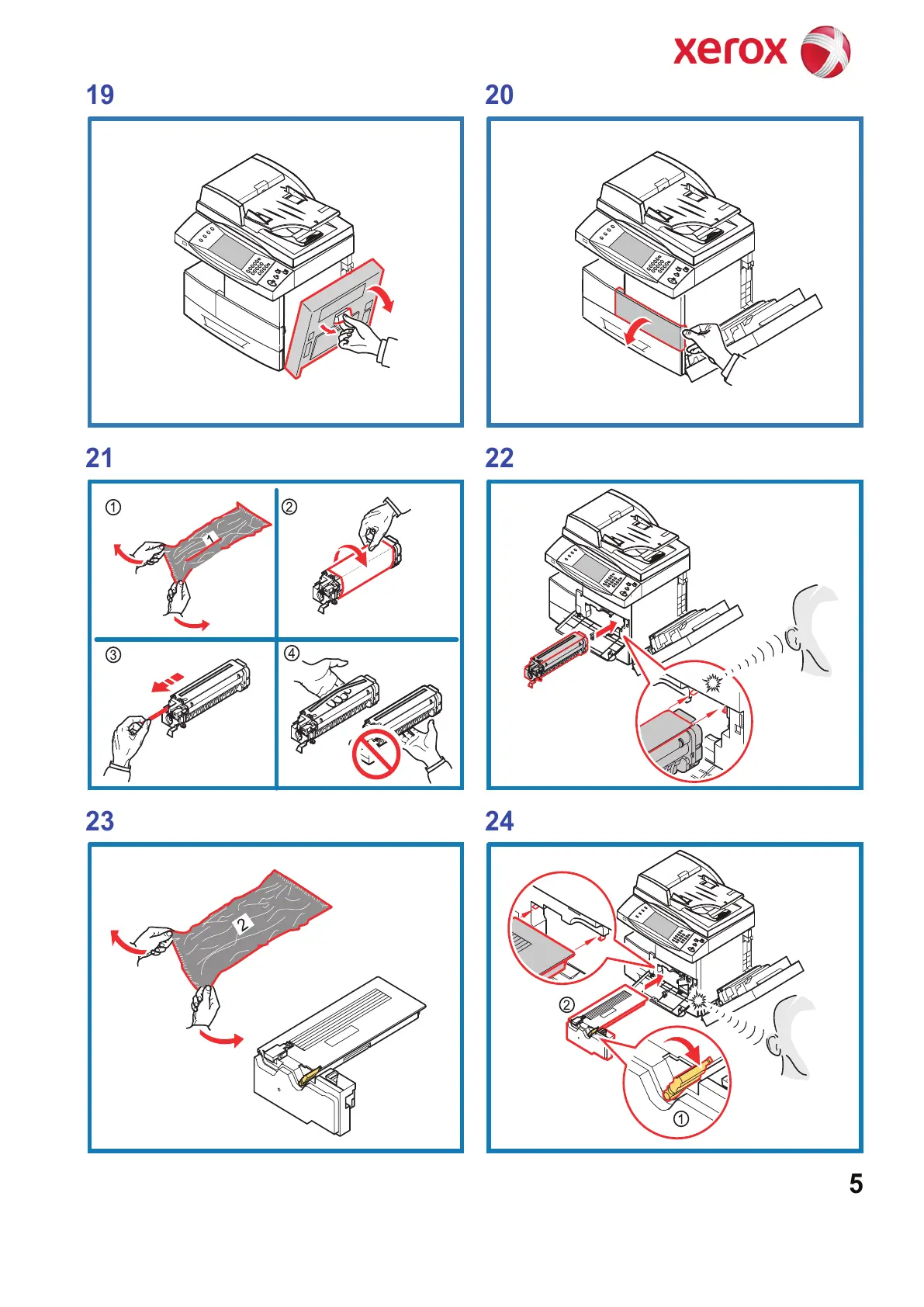 xerox

19

20

21

①

1

②

③

④

22

23

2

24

②

①

5