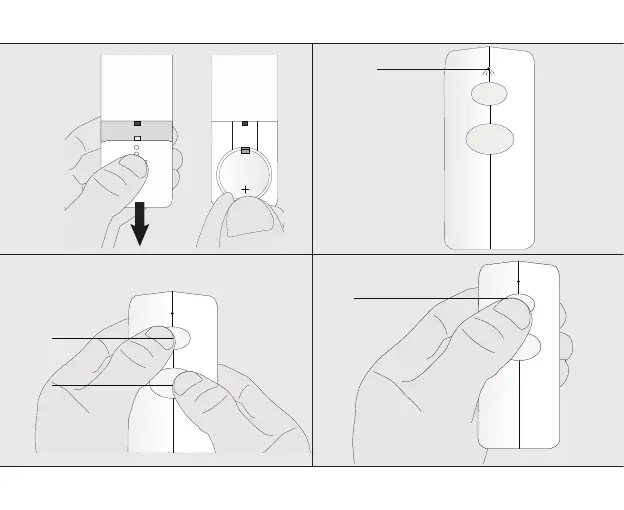 +