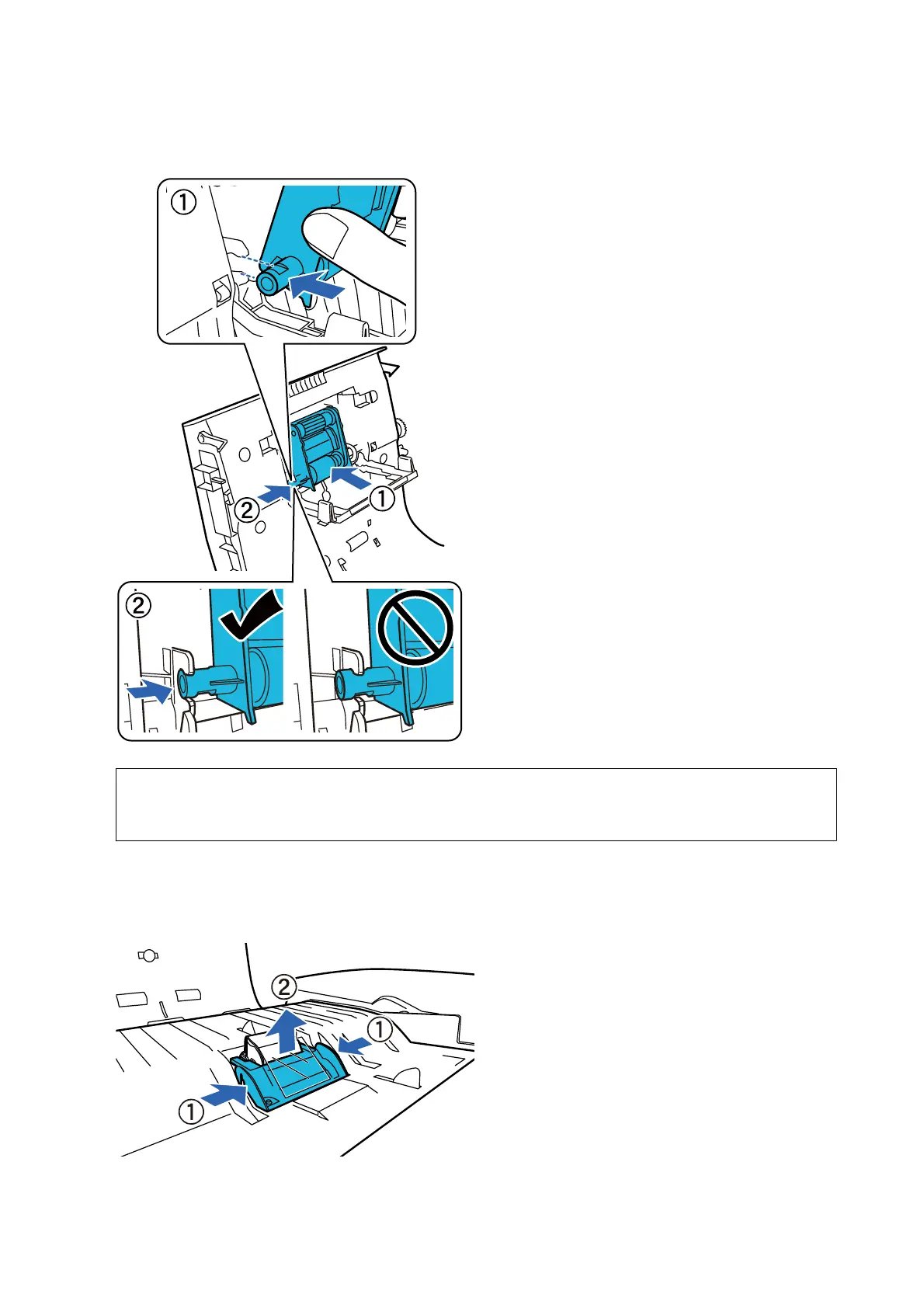 ①

②

①

②

②

①

①