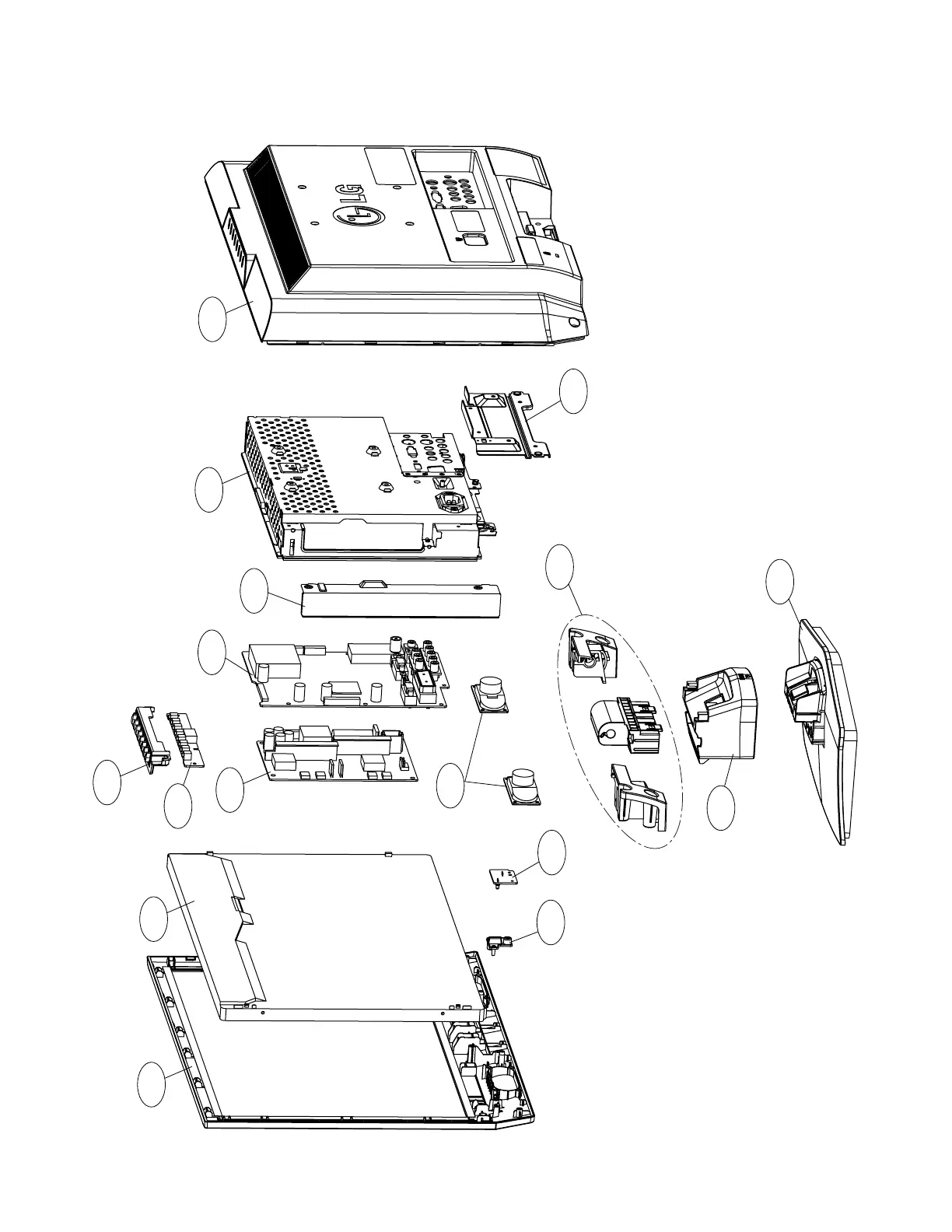 LG