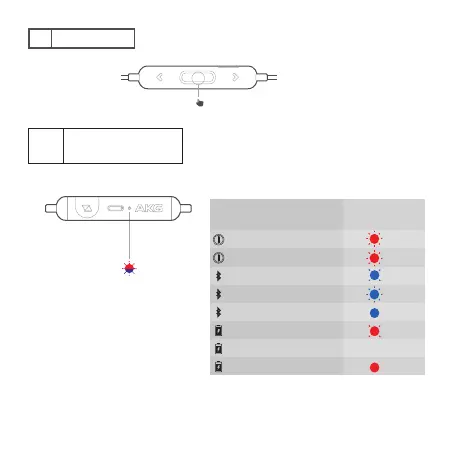 AKG