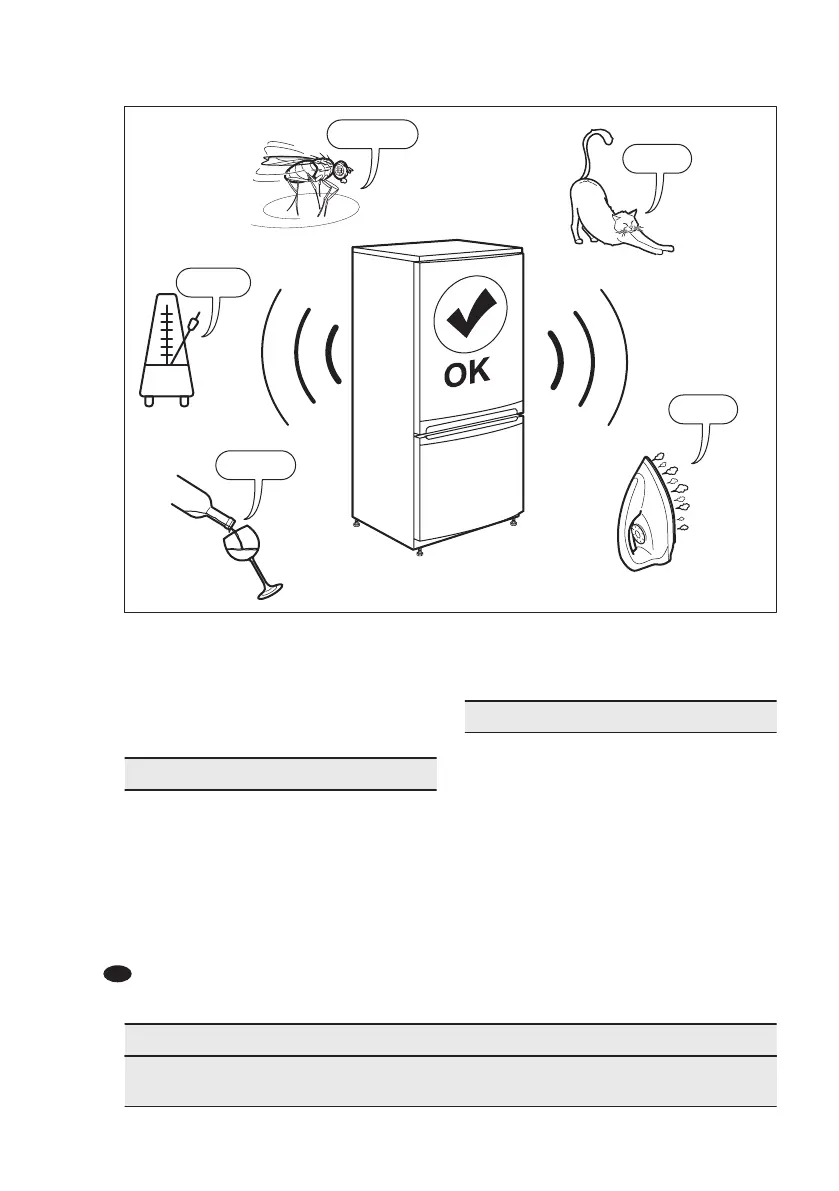 OK