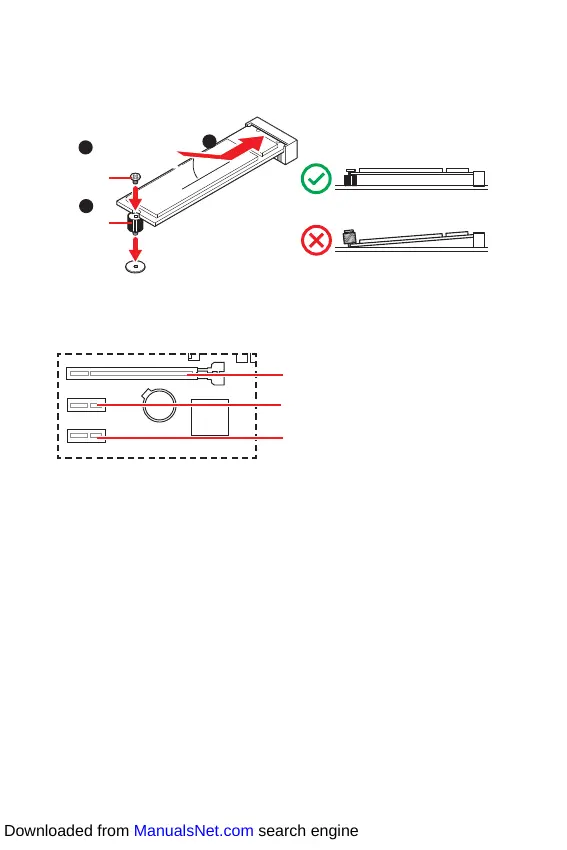 Downloaded from ManualsNet.com search engine