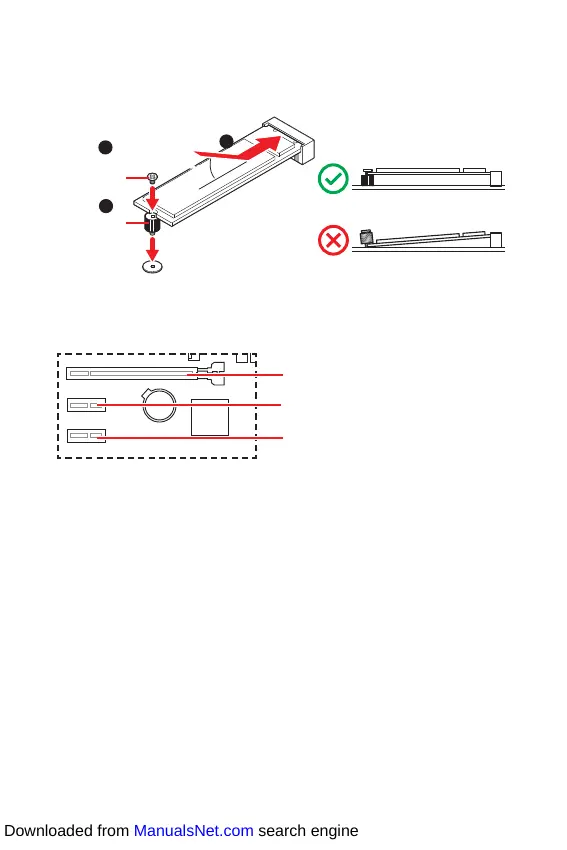 Downloaded from ManualsNet.com search engine