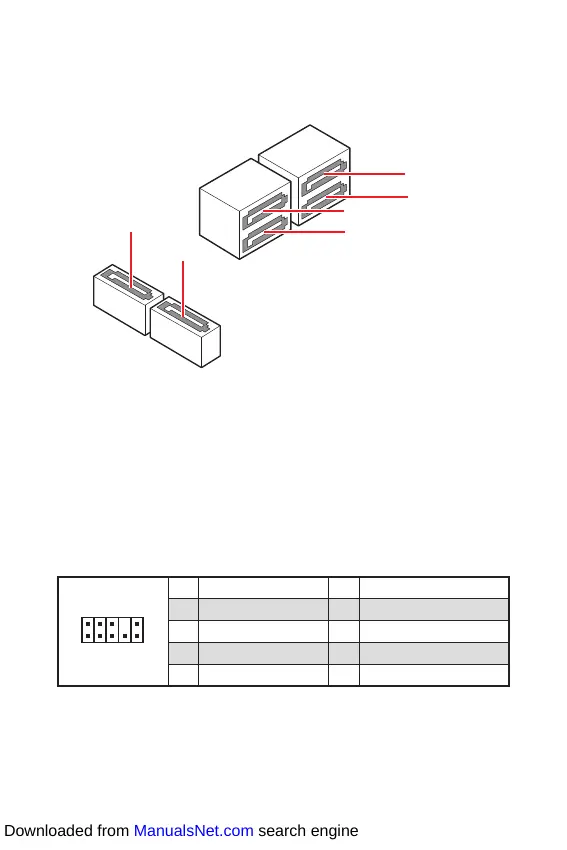 Downloaded from ManualsNet.com search engine