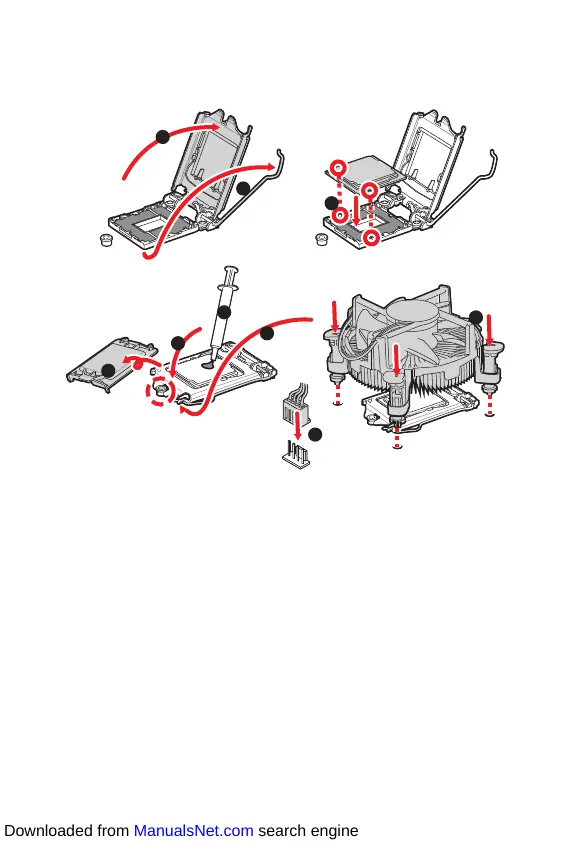 Downloaded from ManualsNet.com search engine