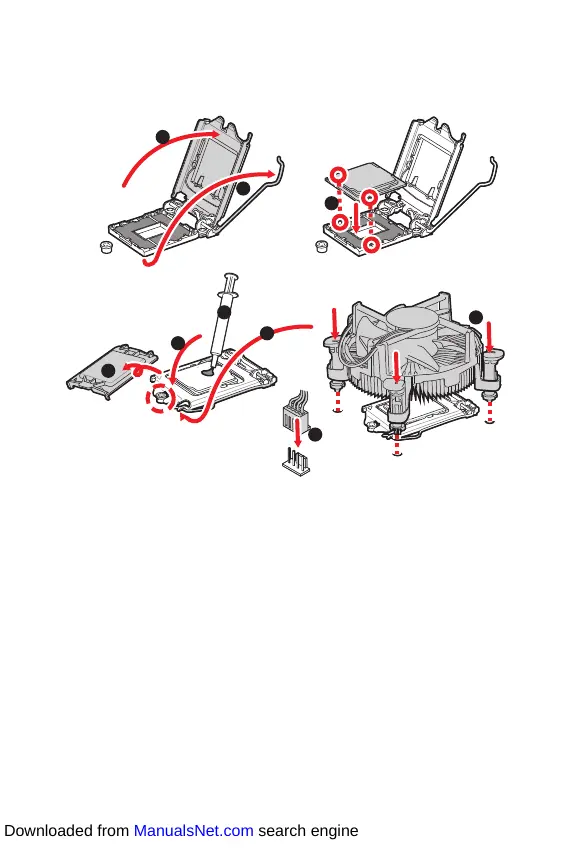 Downloaded from ManualsNet.com search engine