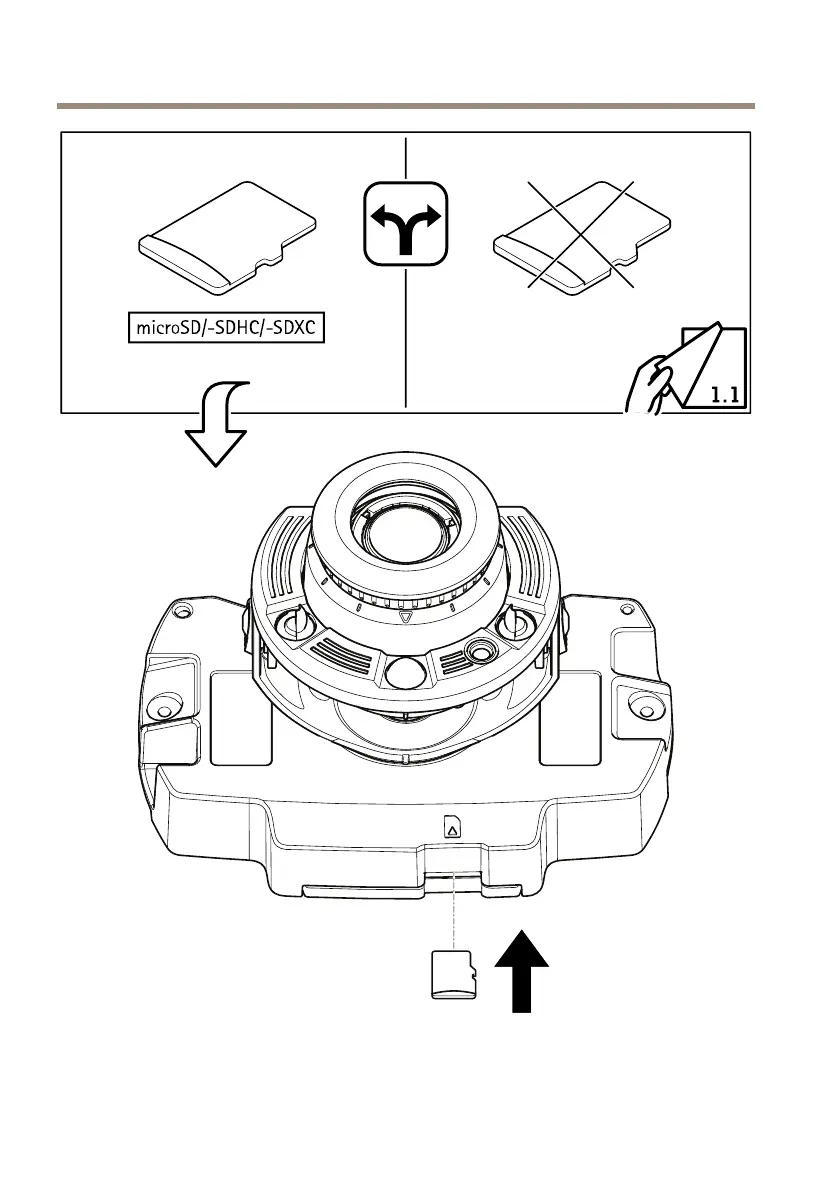 microSD/-SDHC/-SDXC

1.1