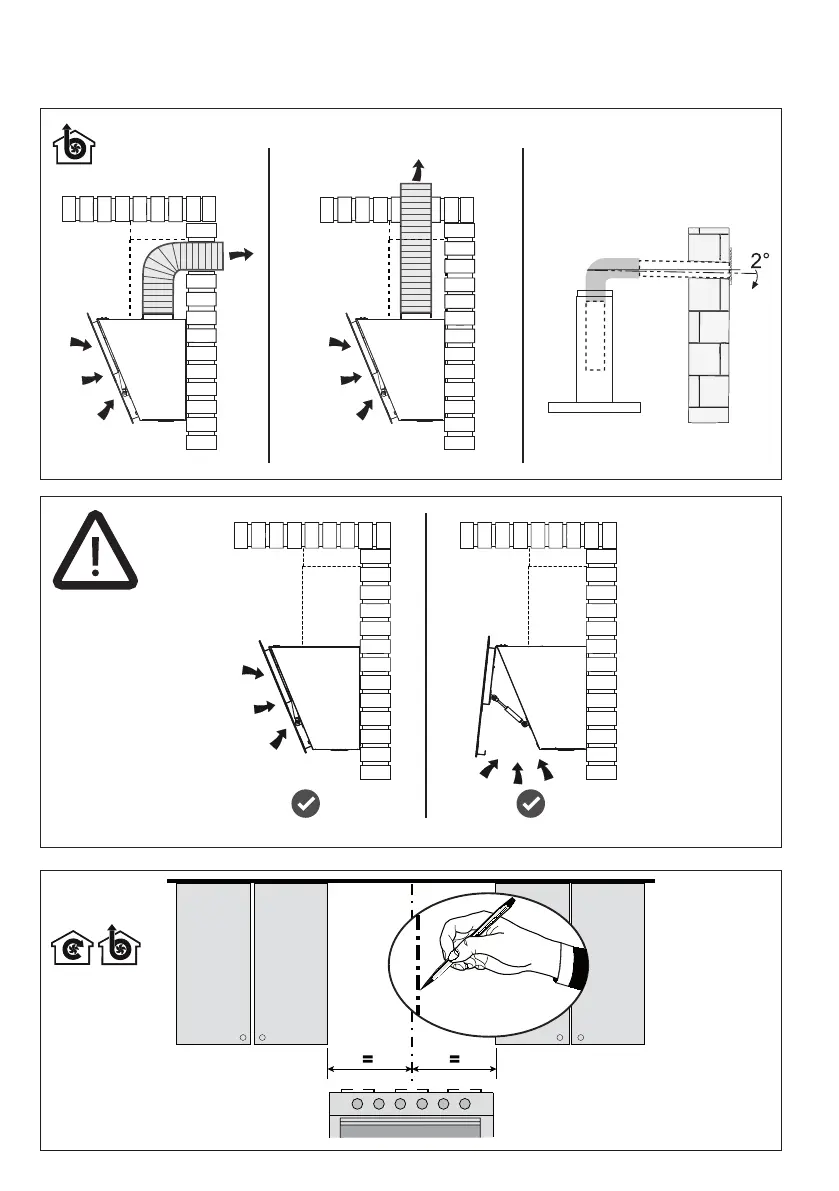 2°

!

= =