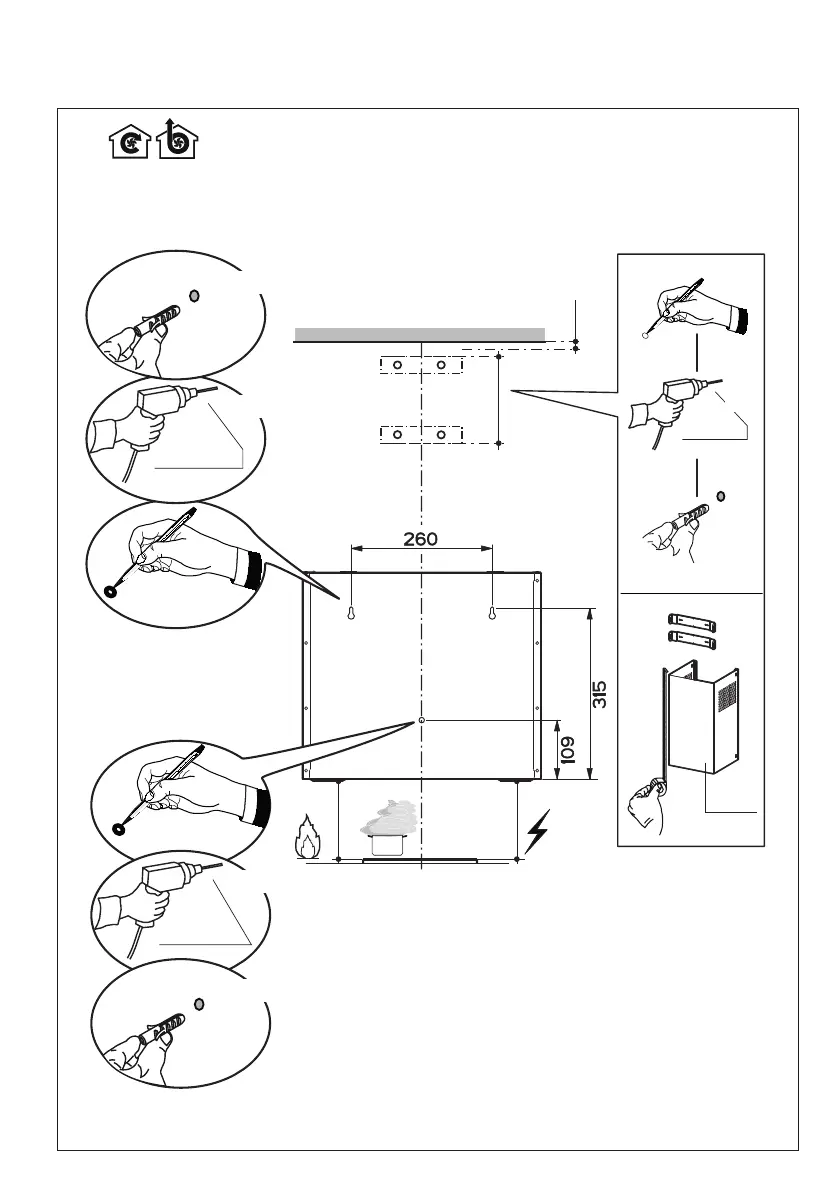 260

315

109