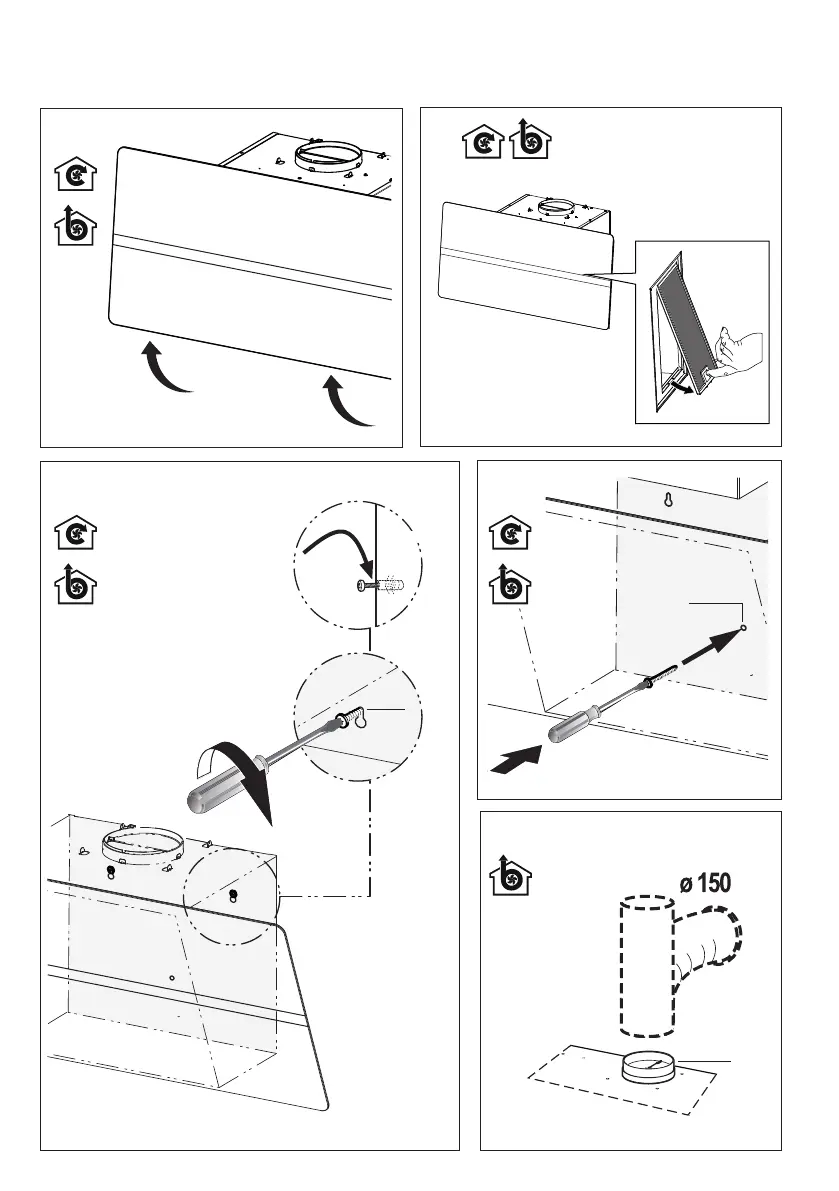 ø 150