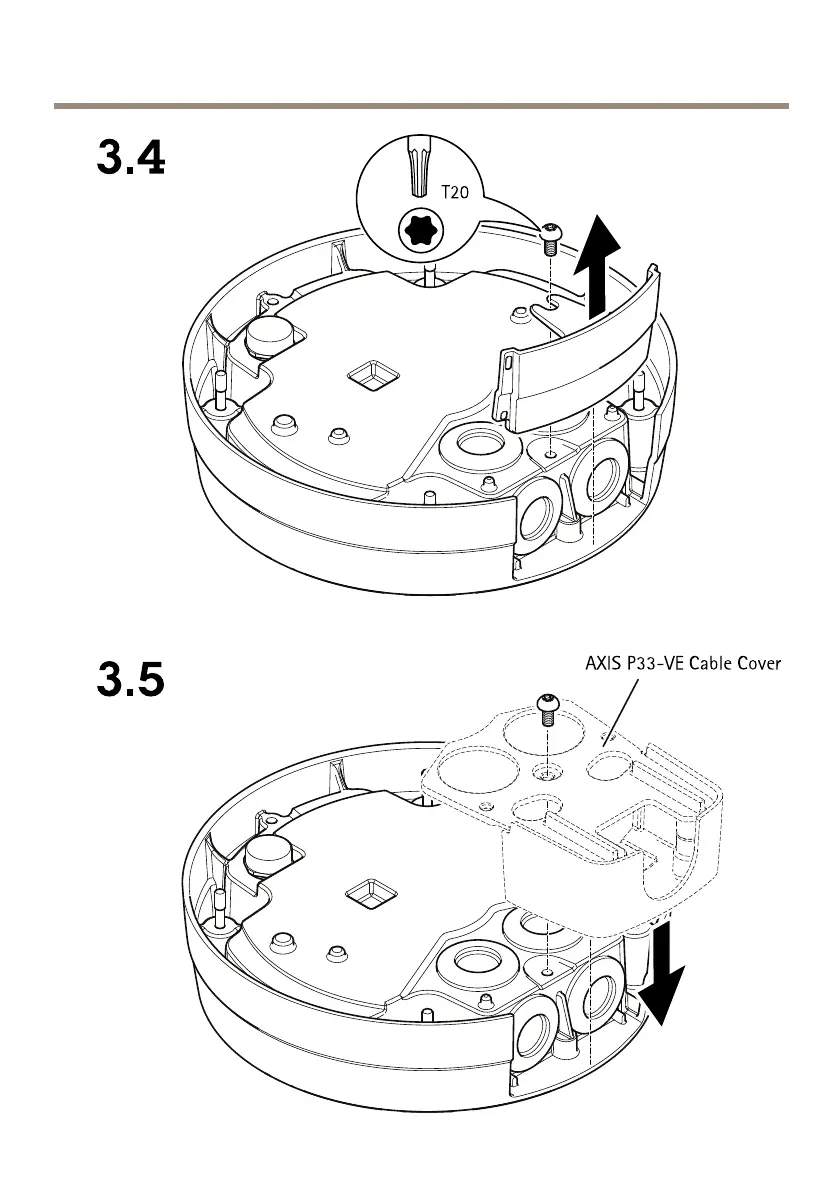 3.4

T20

3.5

AXIS P33-VE Cable Cover