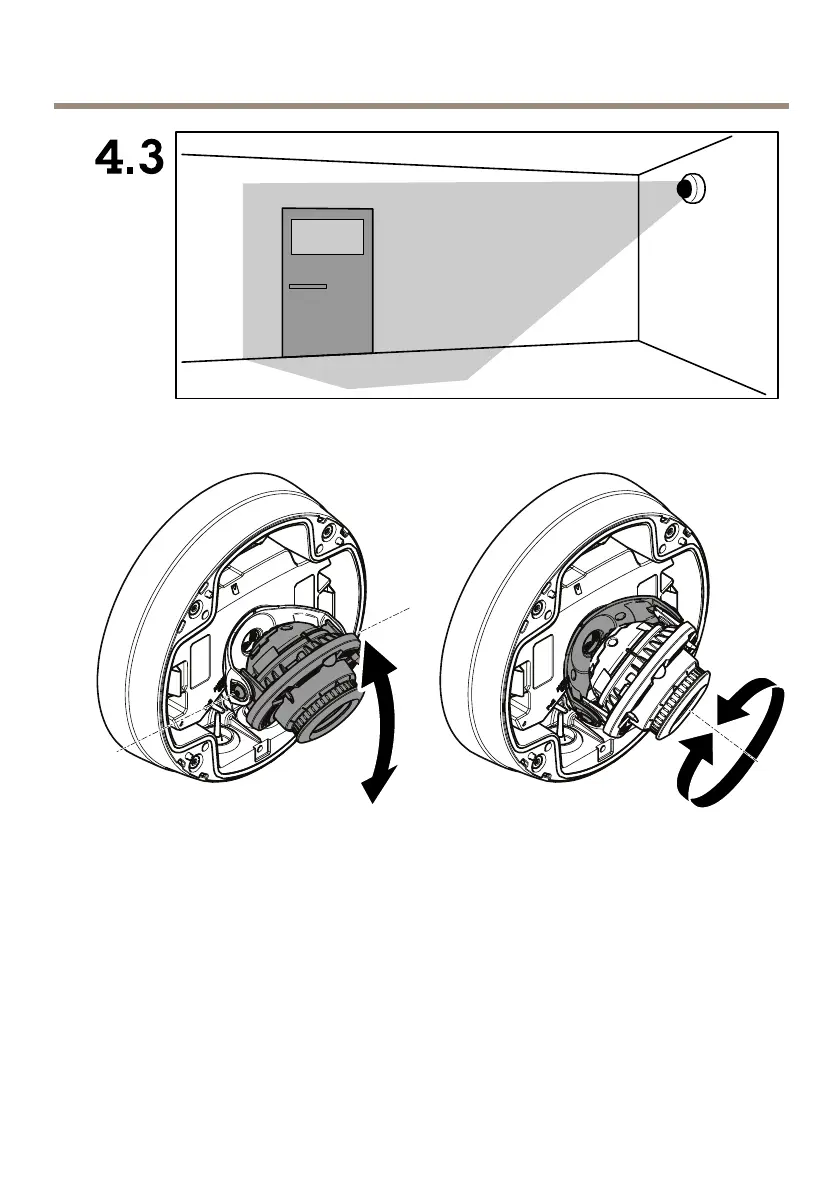 4.3