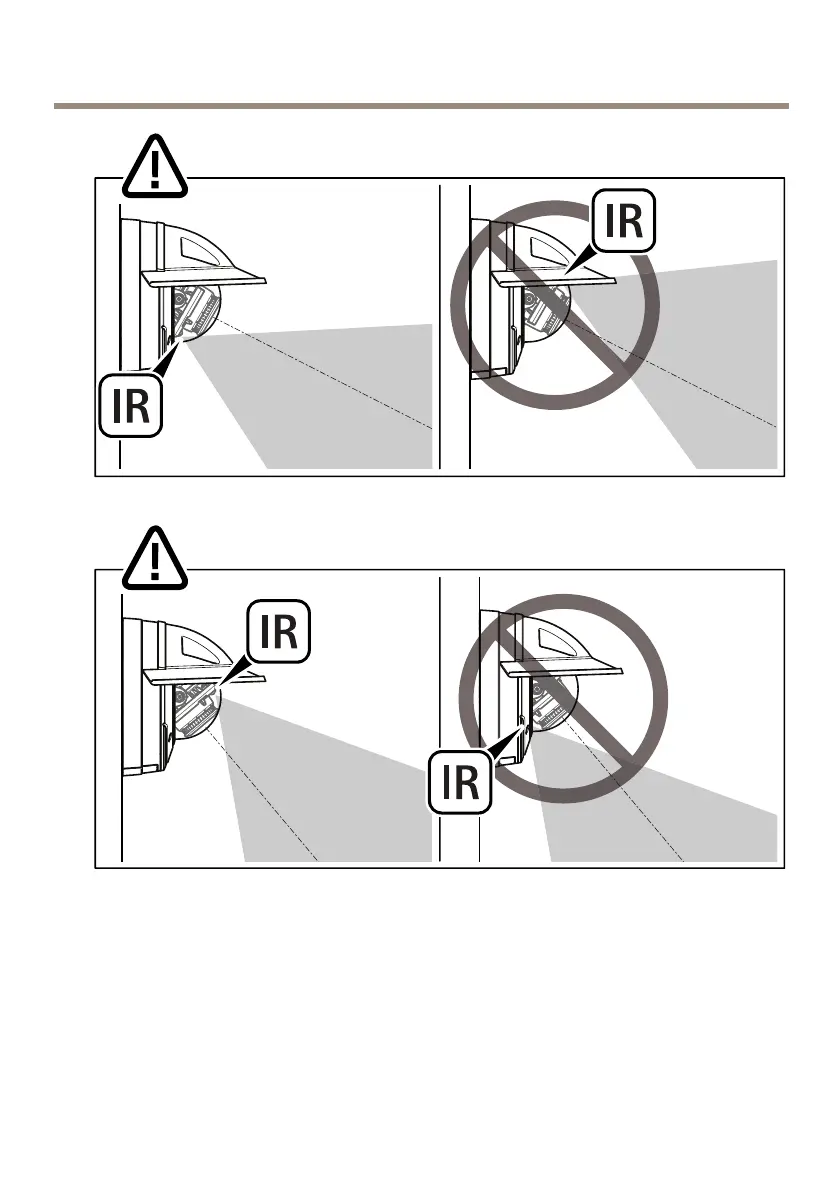 IR

IR

IR

IR