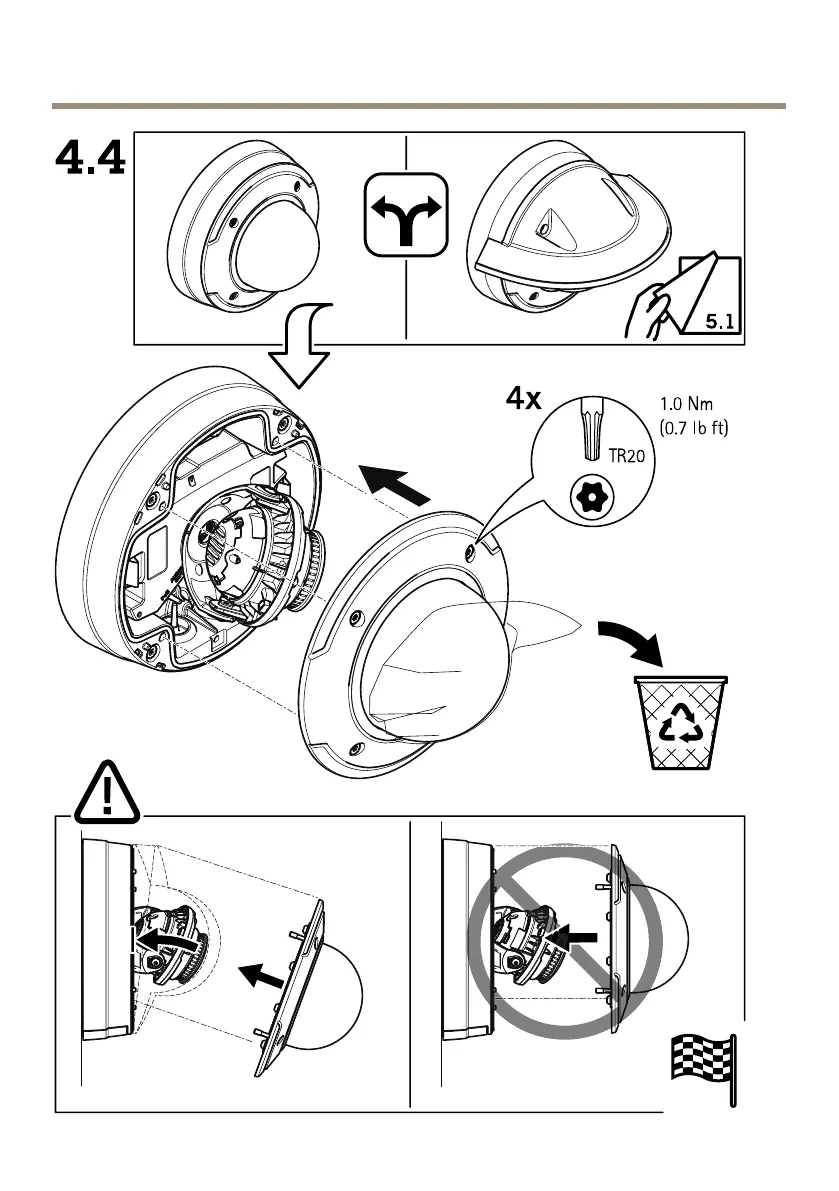 4.4

5.1

4x

1.0 Nm
(0.7 lb ft)

TR20