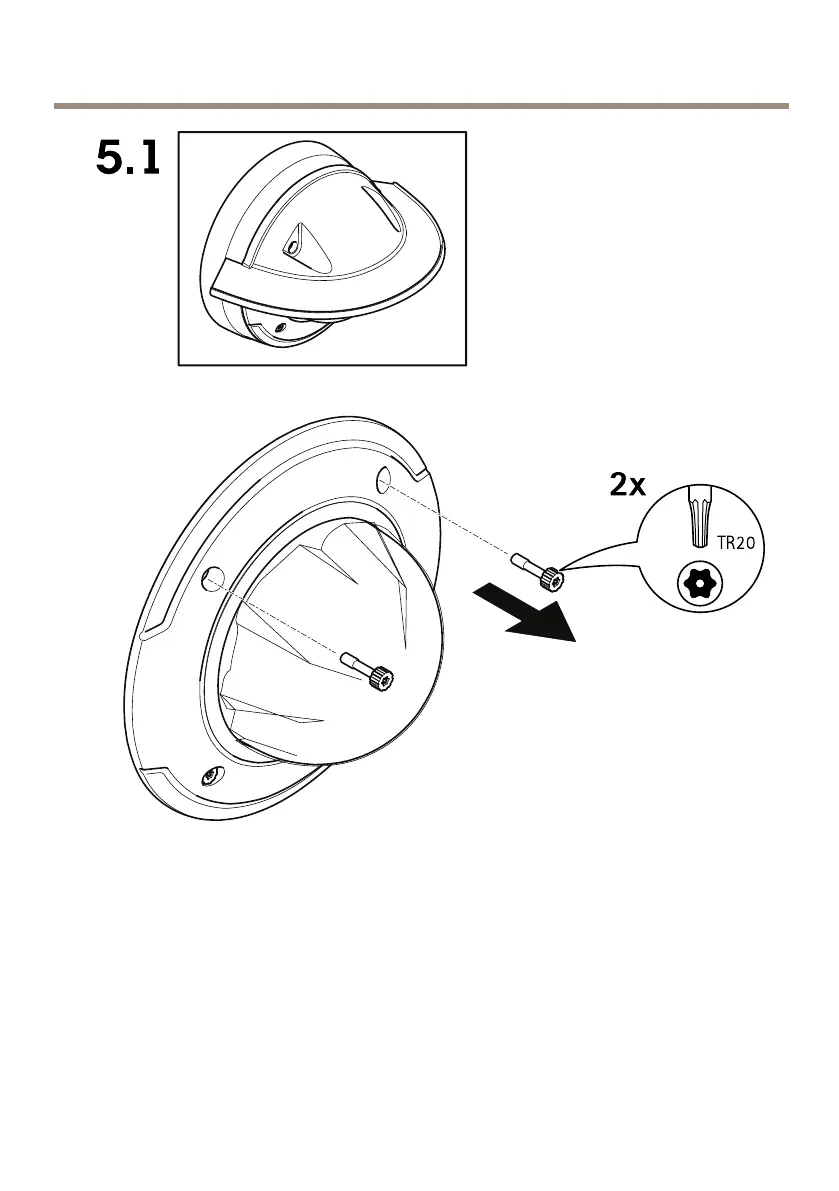 5.1

2x

TR20