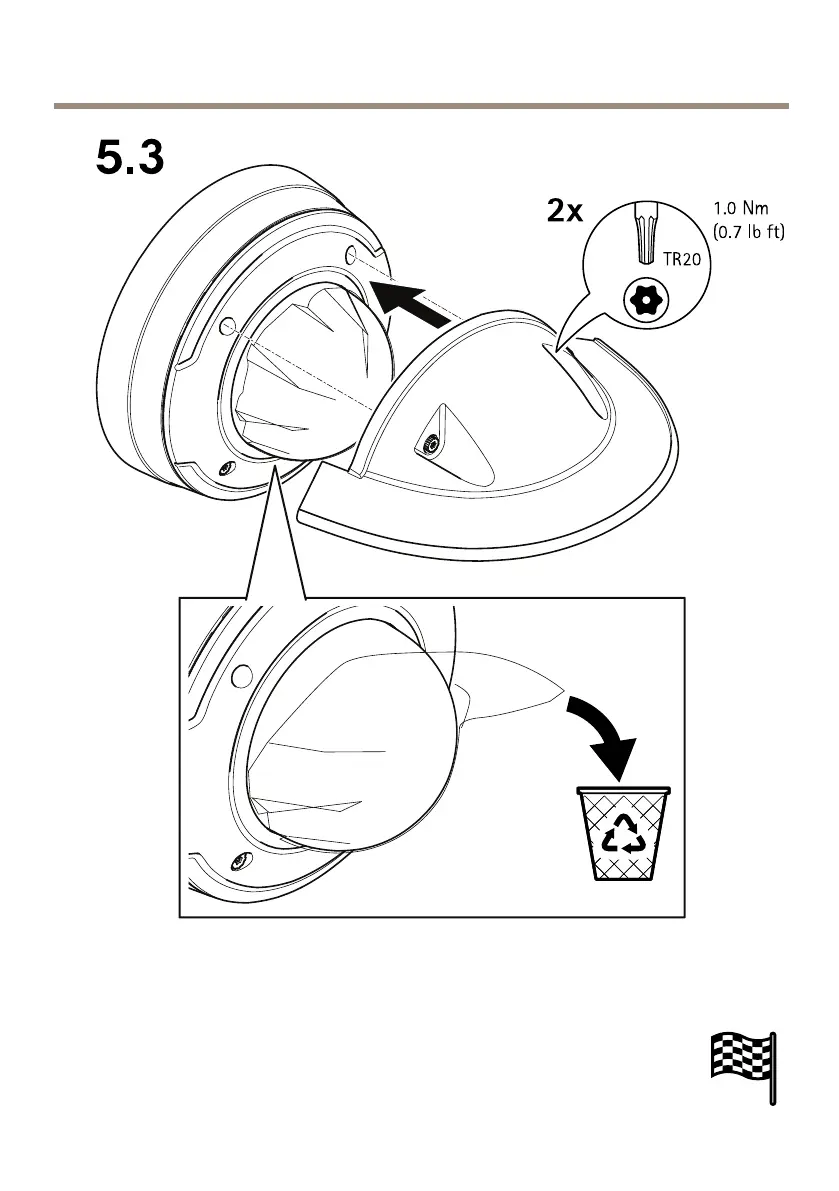 5.3

2x

1.0 Nm
(0.7 lb ft)

TR20