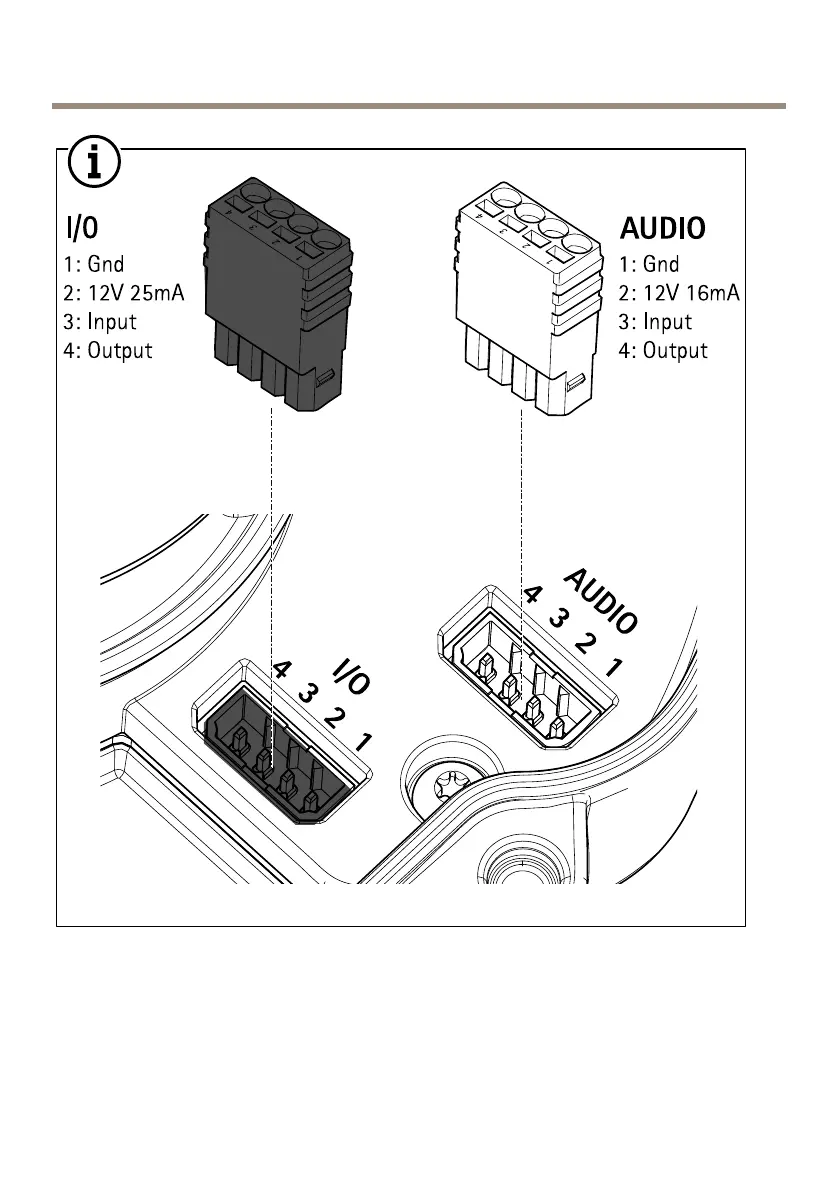 I/O
1: Gnd
2: 12V 25mA
3: Input
4: Output

AUDIO
1: Gnd
2: 12V 16mA
3: Input
4: Output

AUDIO
4 3 2 1

I/O
4 3 2 1