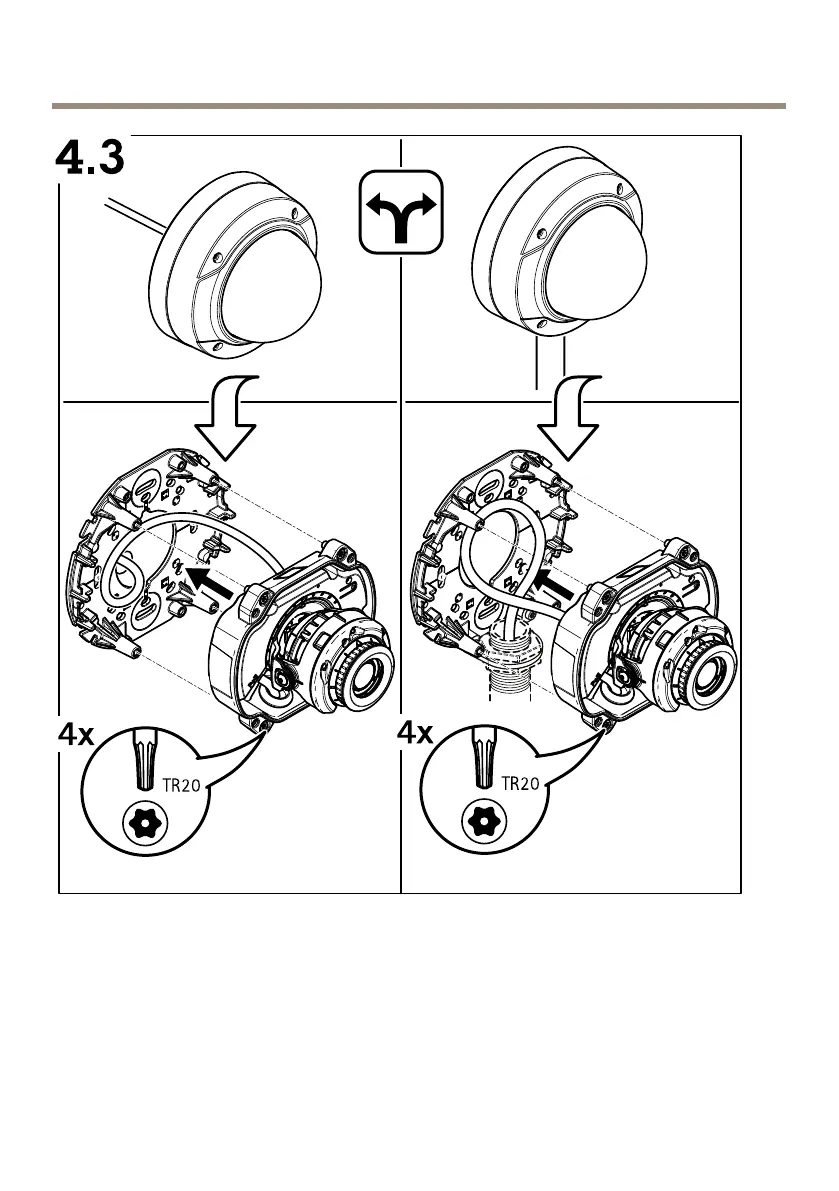 4.3

4x

TR20

4x

TR20