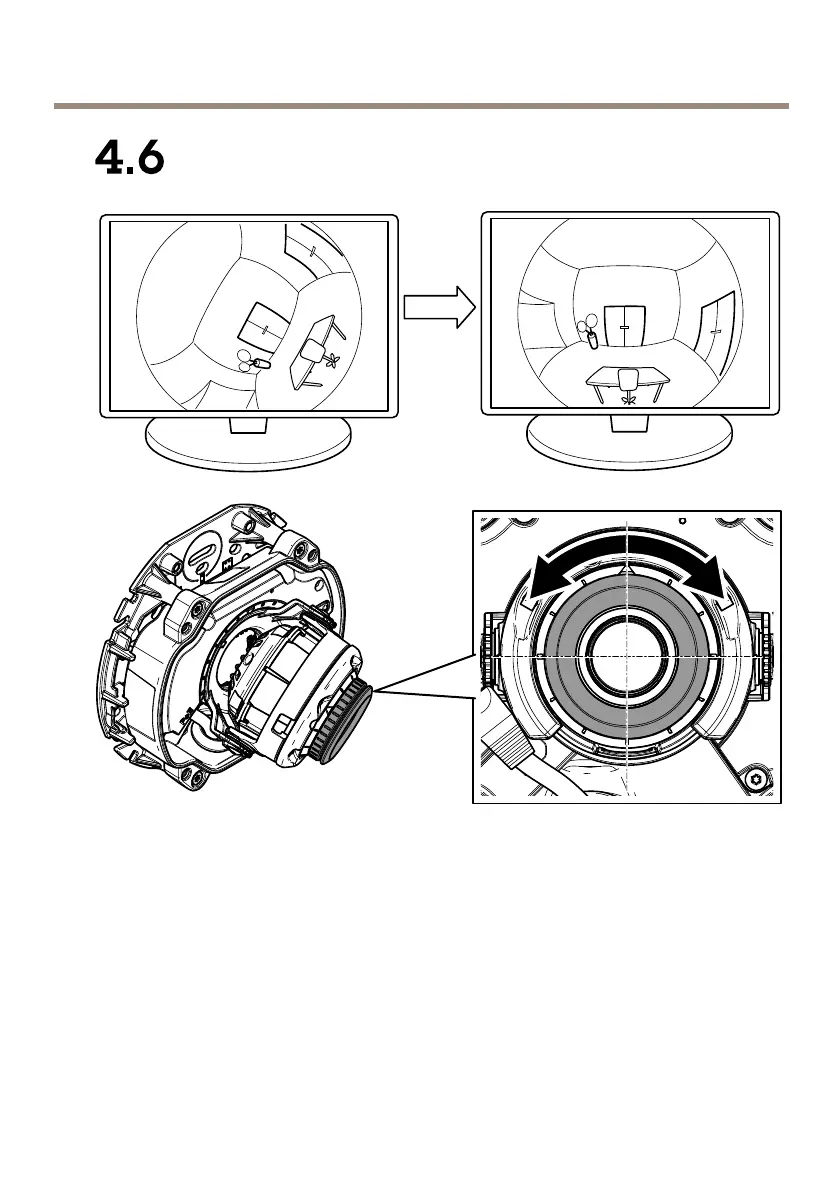 4.6