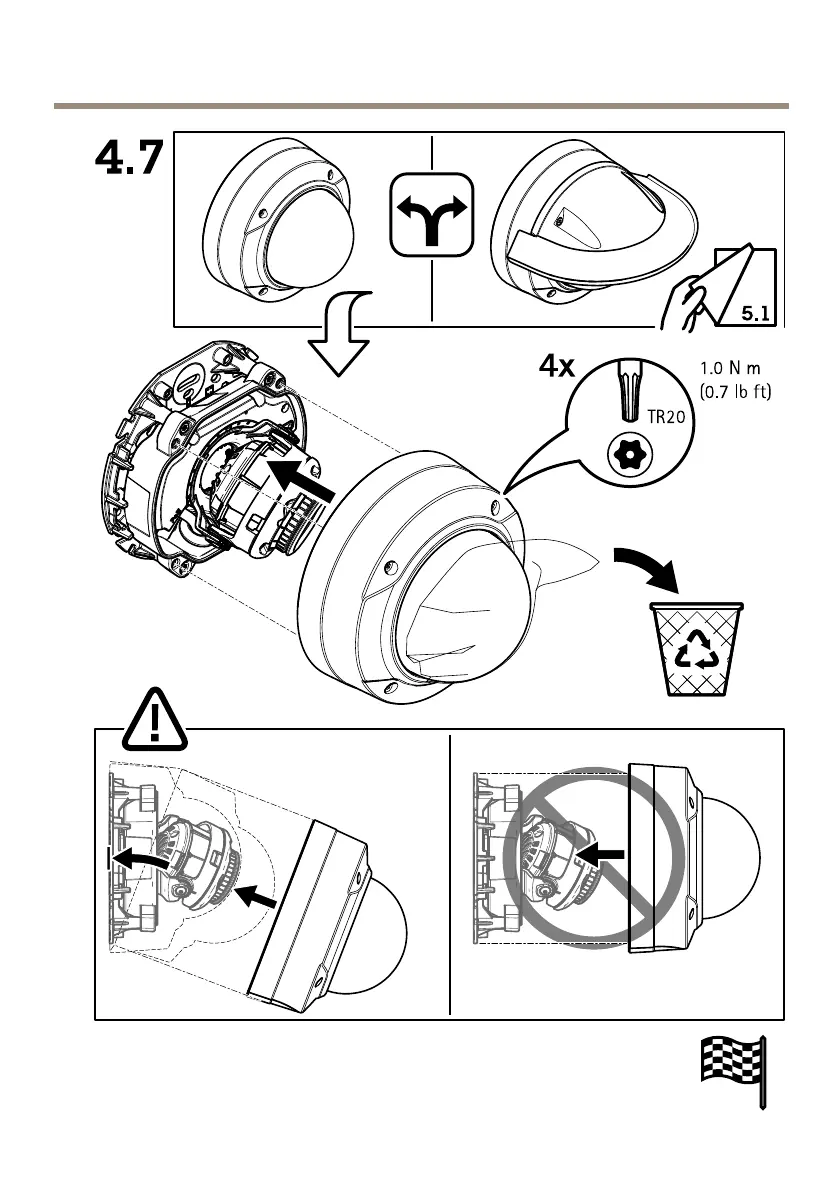 4.7

5.1

4x

TR20

1.0 N m
(0.7 lb ft)