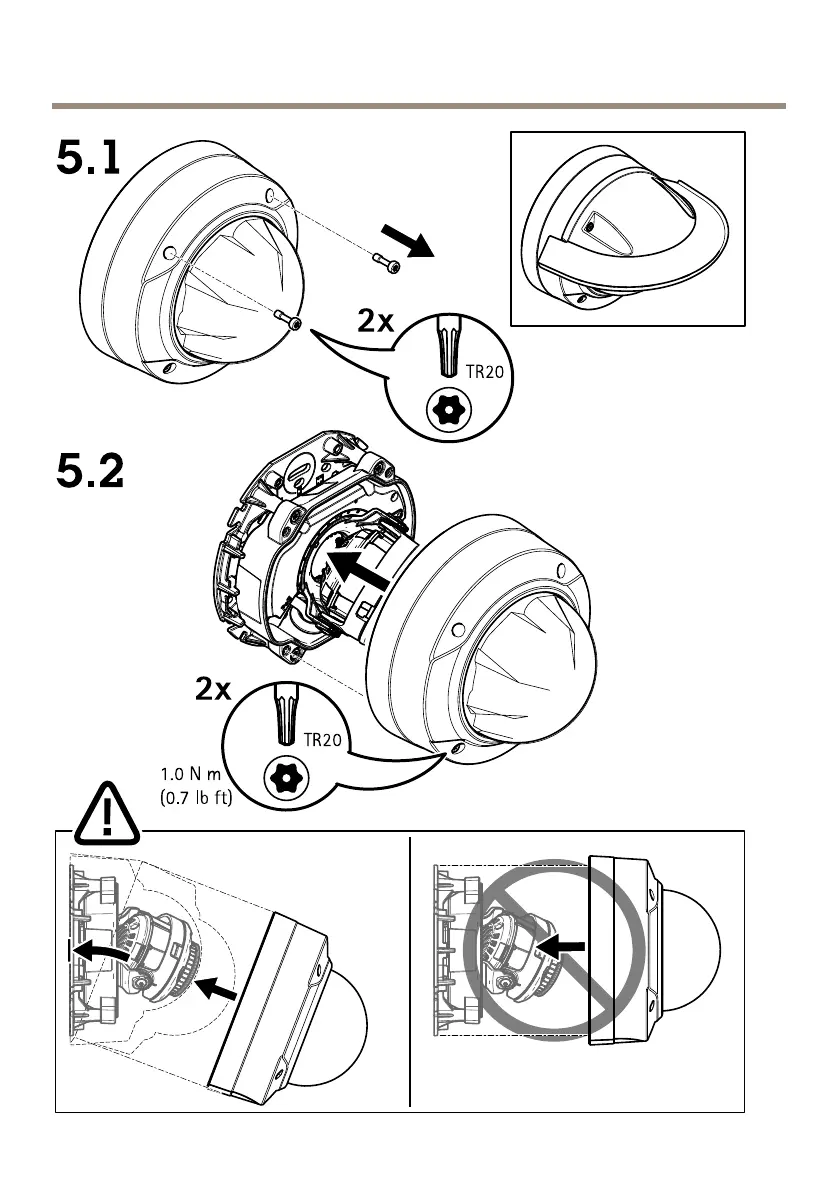 5.1

2x

TR20

5.2

2x

TR20

1.0 N m
(0.7 lb ft)