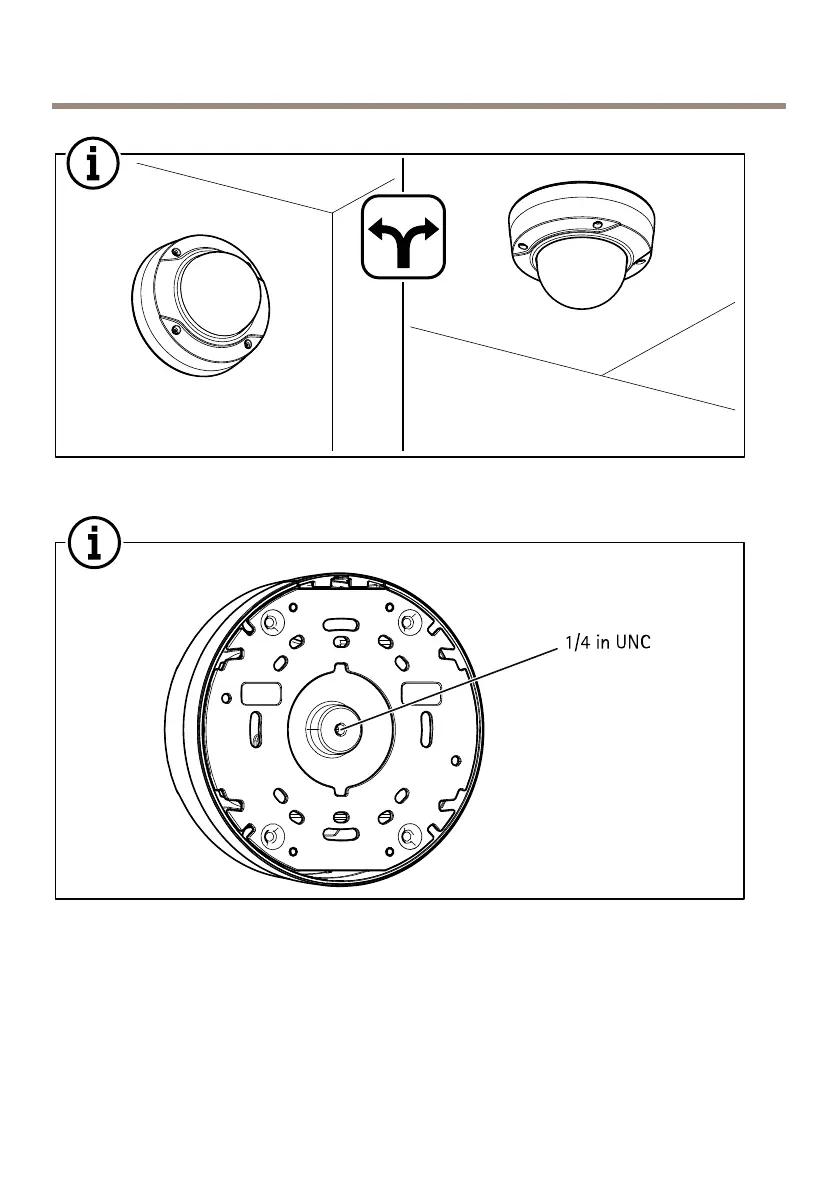 1/4 in UNC