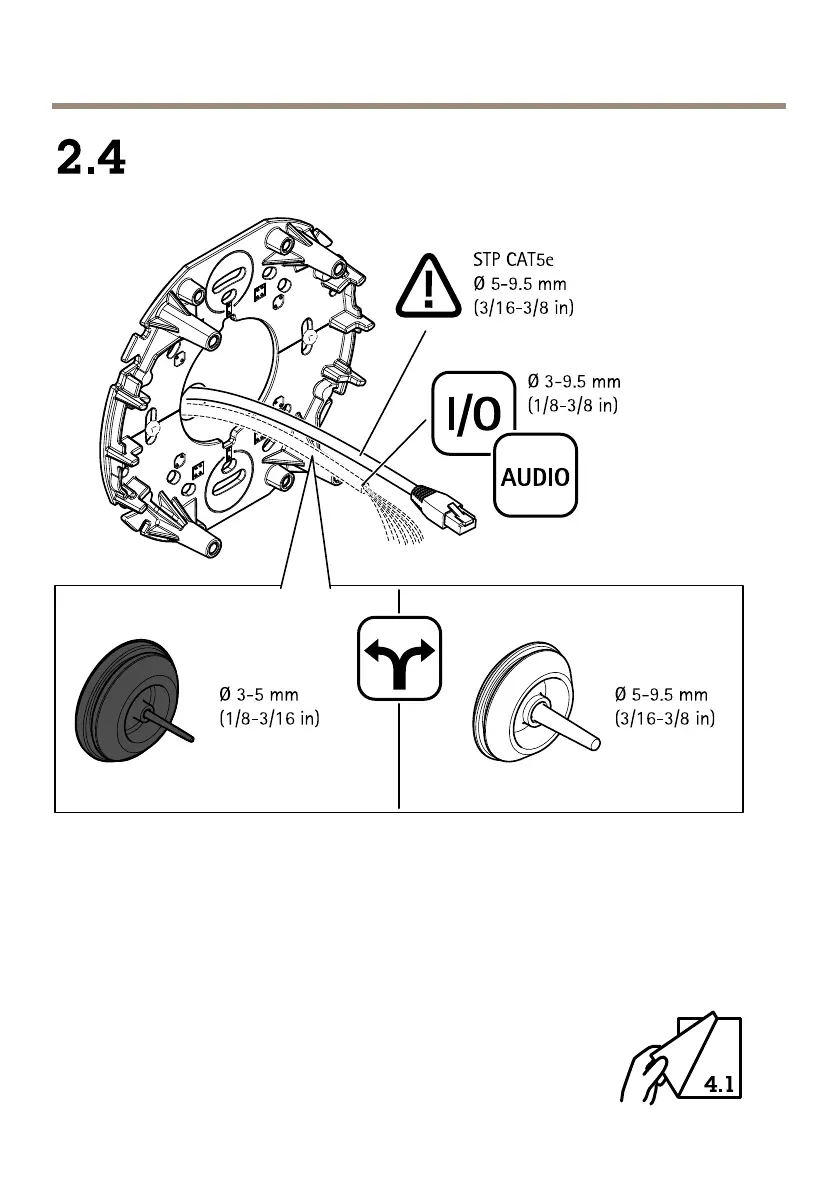 2.4

STP CAT5e
Ø 5-9.5 mm
(3/16-3/8 in)

I/O

Ø 3-9.5 mm
(1/8-3/8 in)

AUDIO

Ø 3-5 mm
(1/8-3/16 in)

Ø 5-9.5 mm
(3/16-3/8 in)

4.1