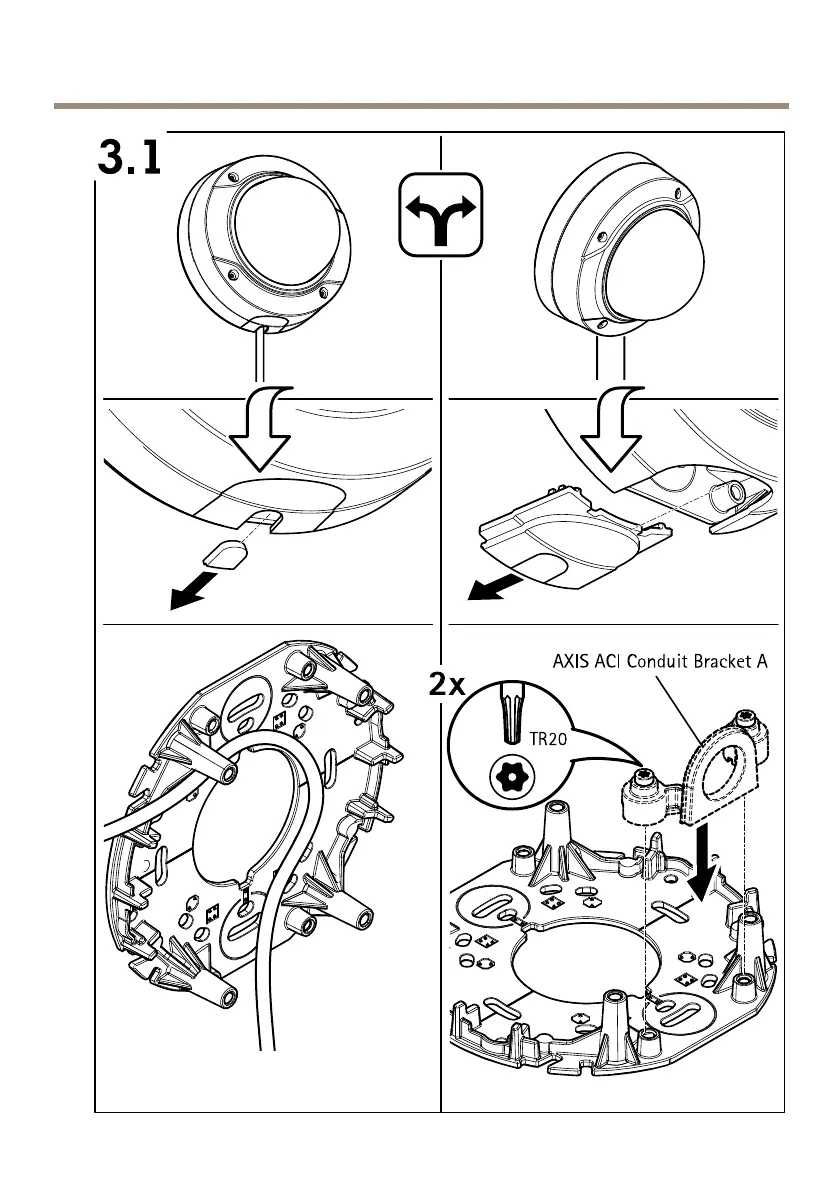 3.1

AXIS ACI Conduit Bracket A

2x

TR20