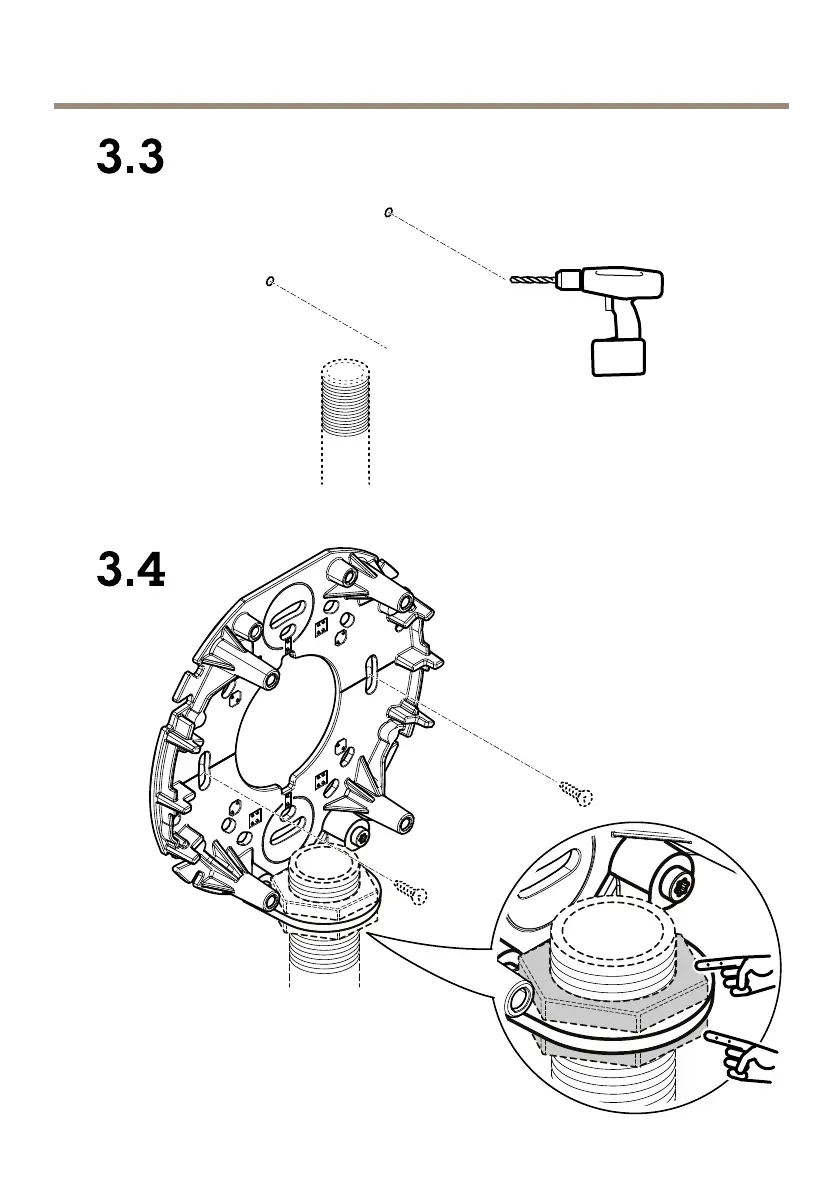 3.3

3.4